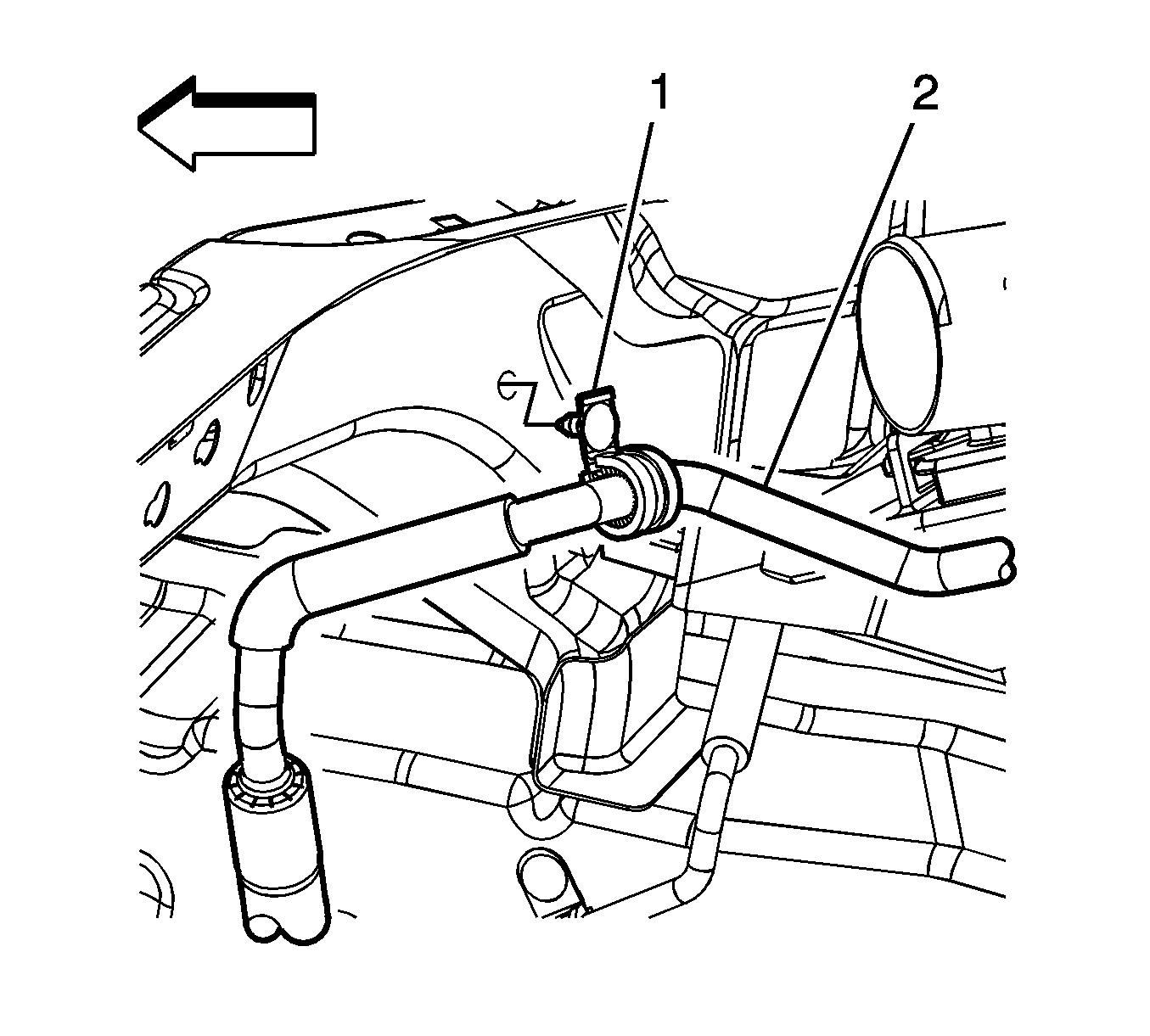 1
2