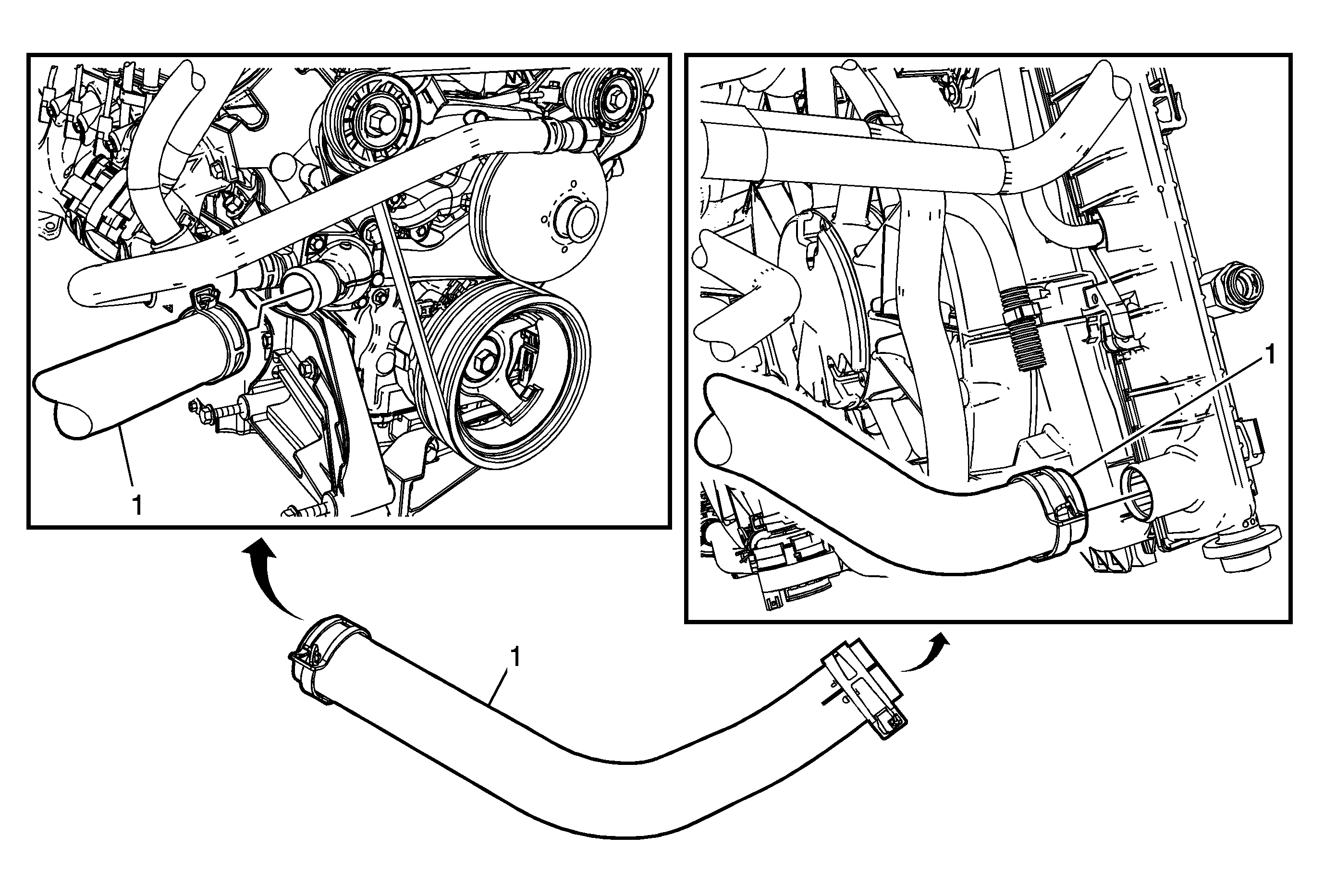 1

1

1