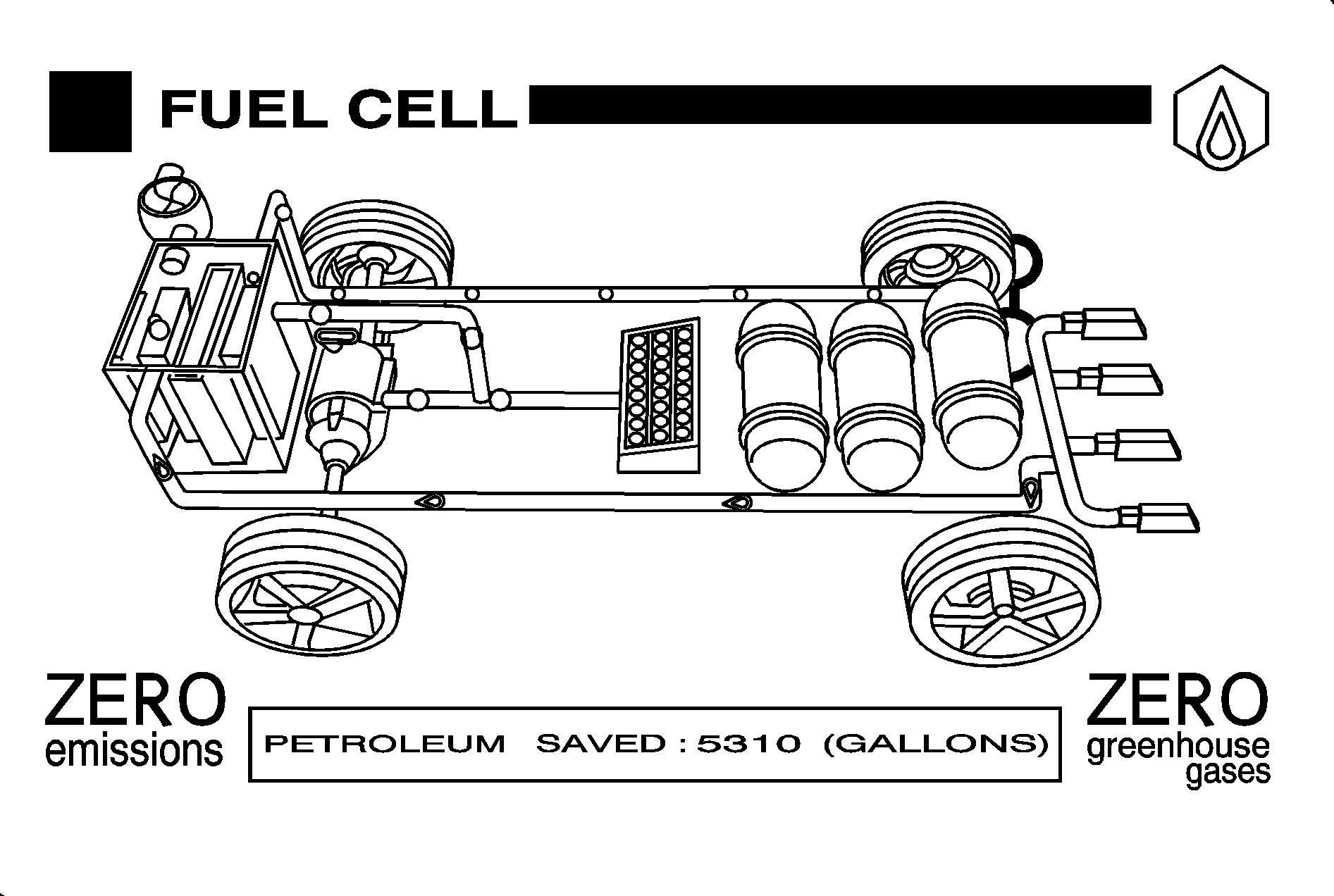 FUEL CELL

ZERO
emissions

PETROLEUM SAVED : 5310 (GALLONS)

ZERO
greenhouse
gases