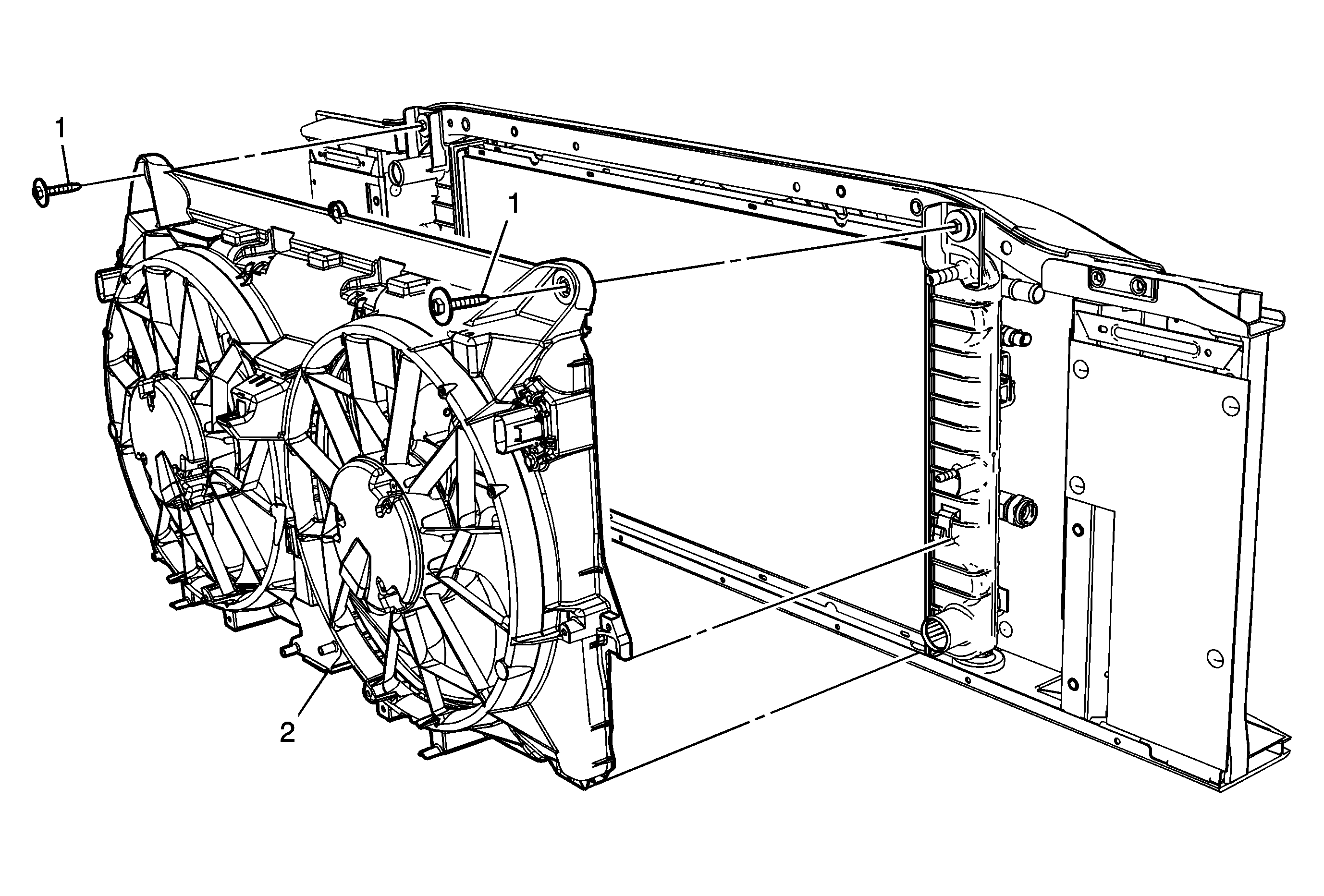 1

1

2