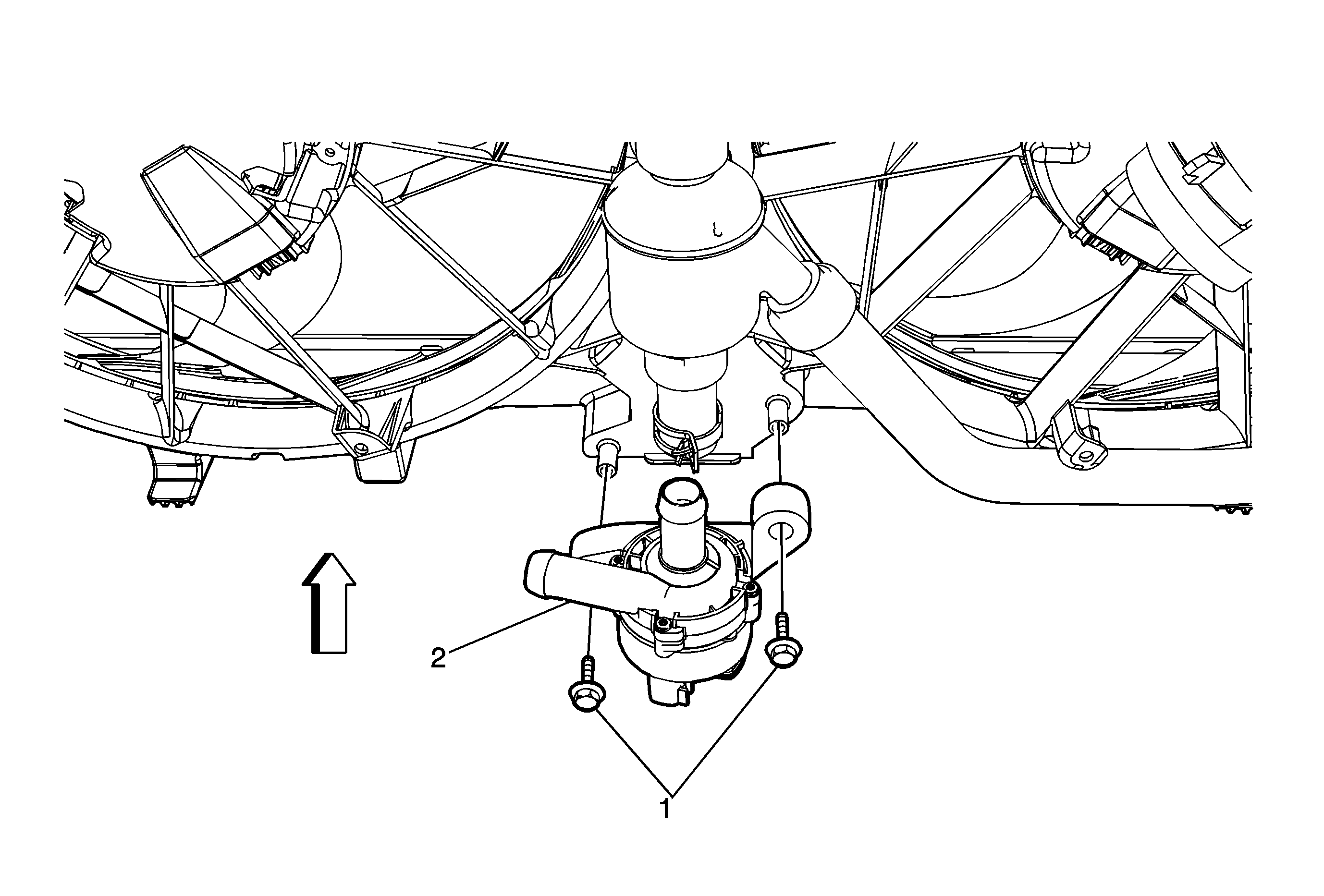 2

1