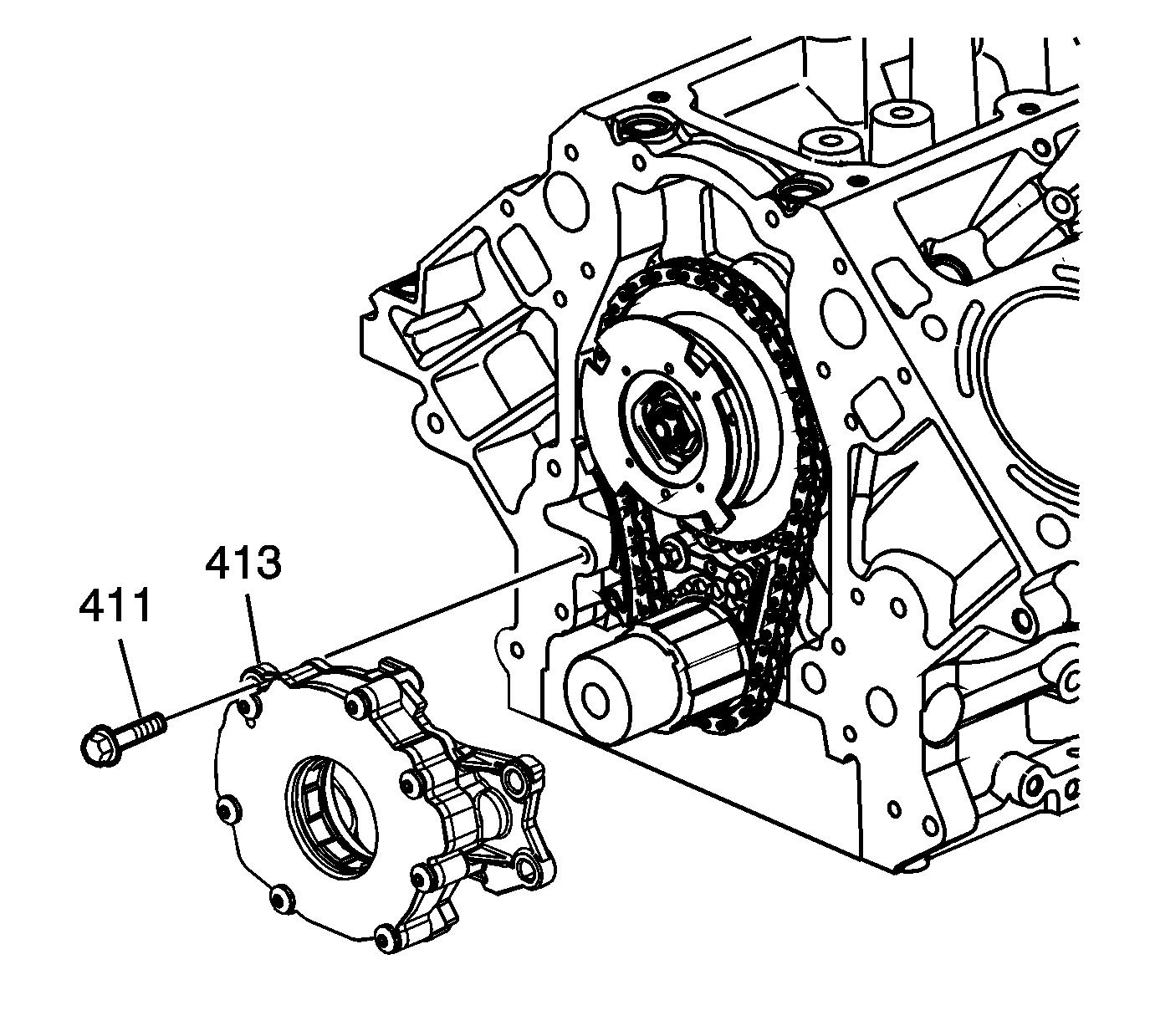 413
411