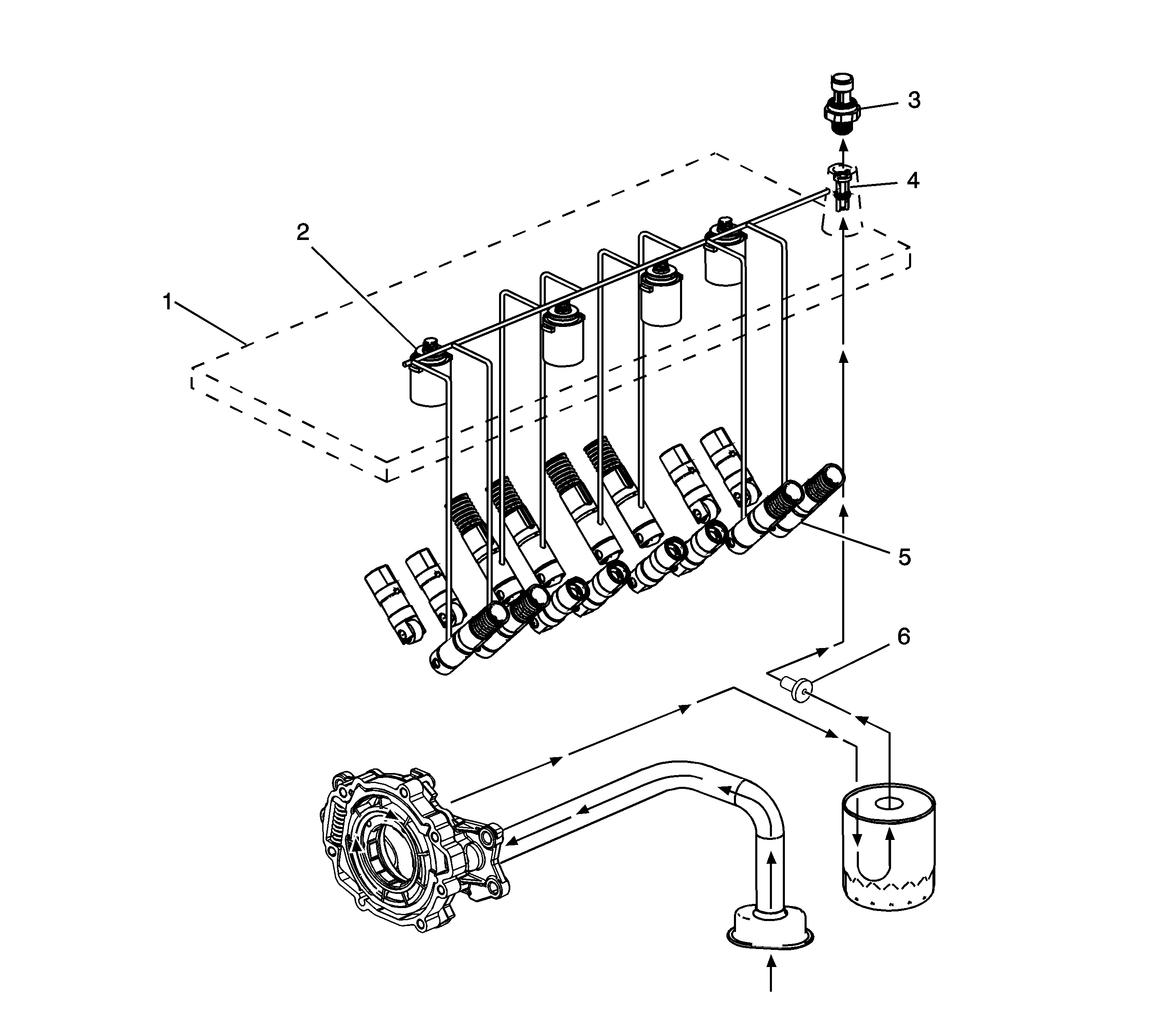 3
4
2
1
5
6