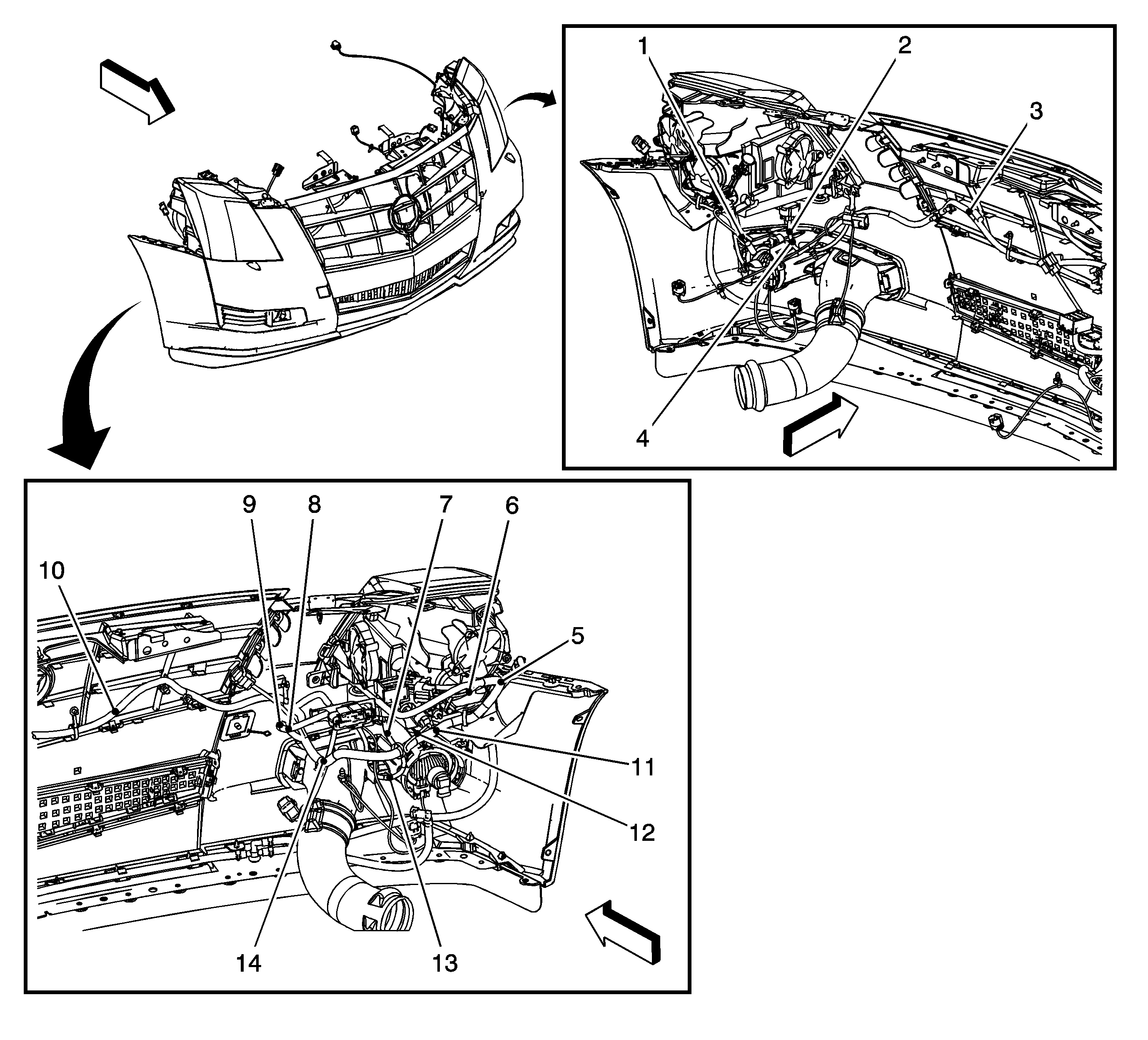 1
2
3
4
9
8
7
6
10
5
11
12
14
13