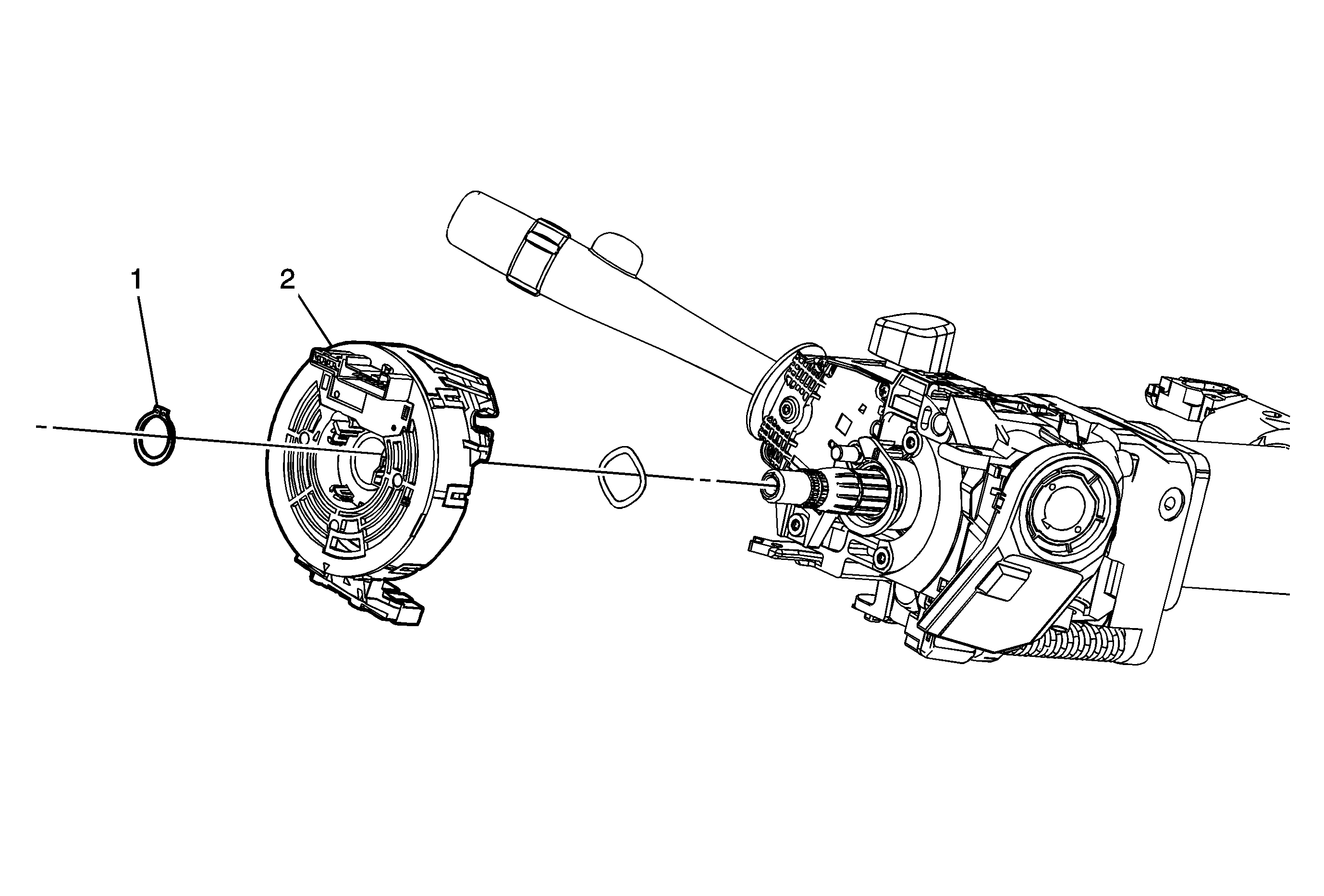 1

2