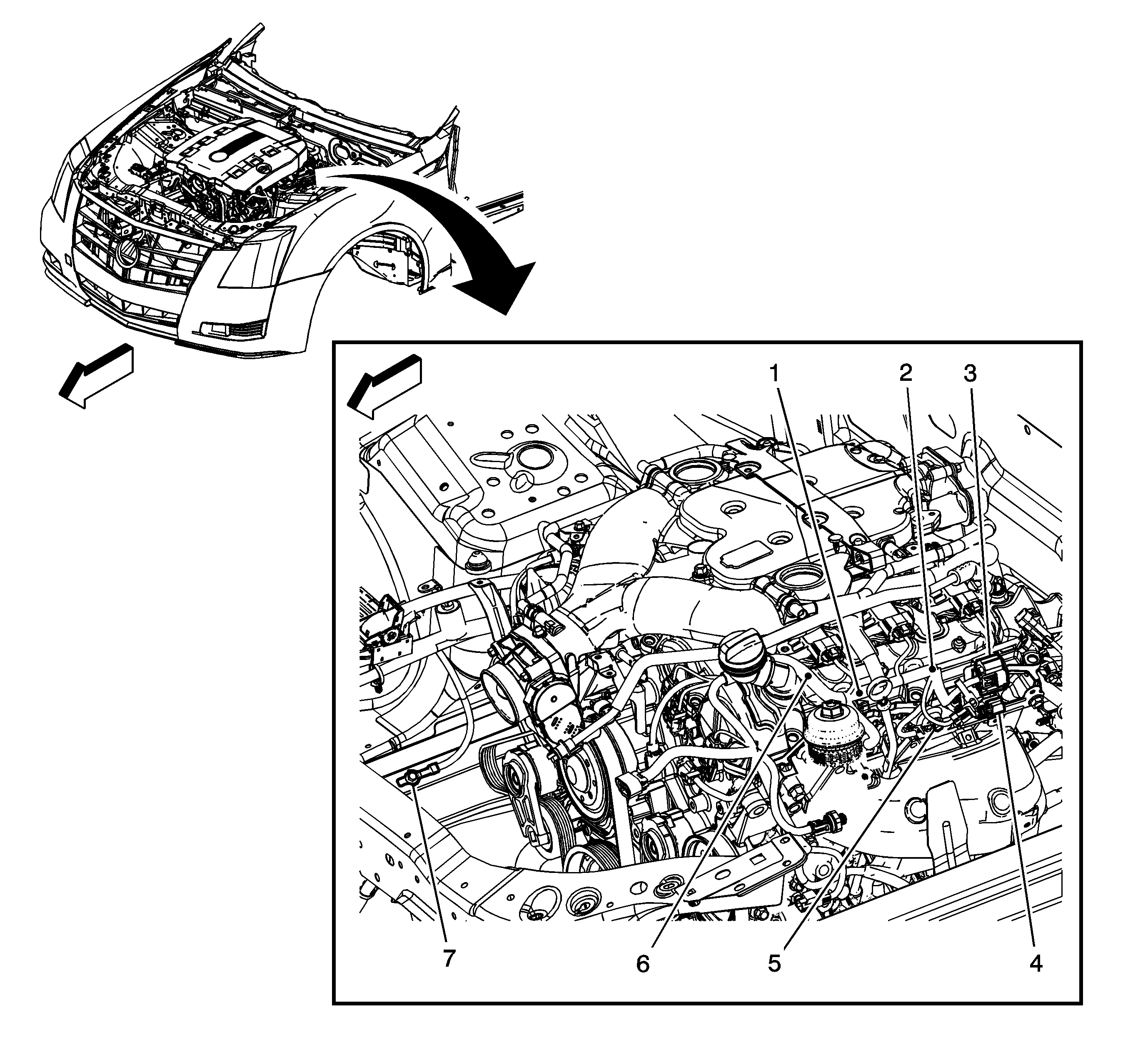 1
2
3
7
6
5
4