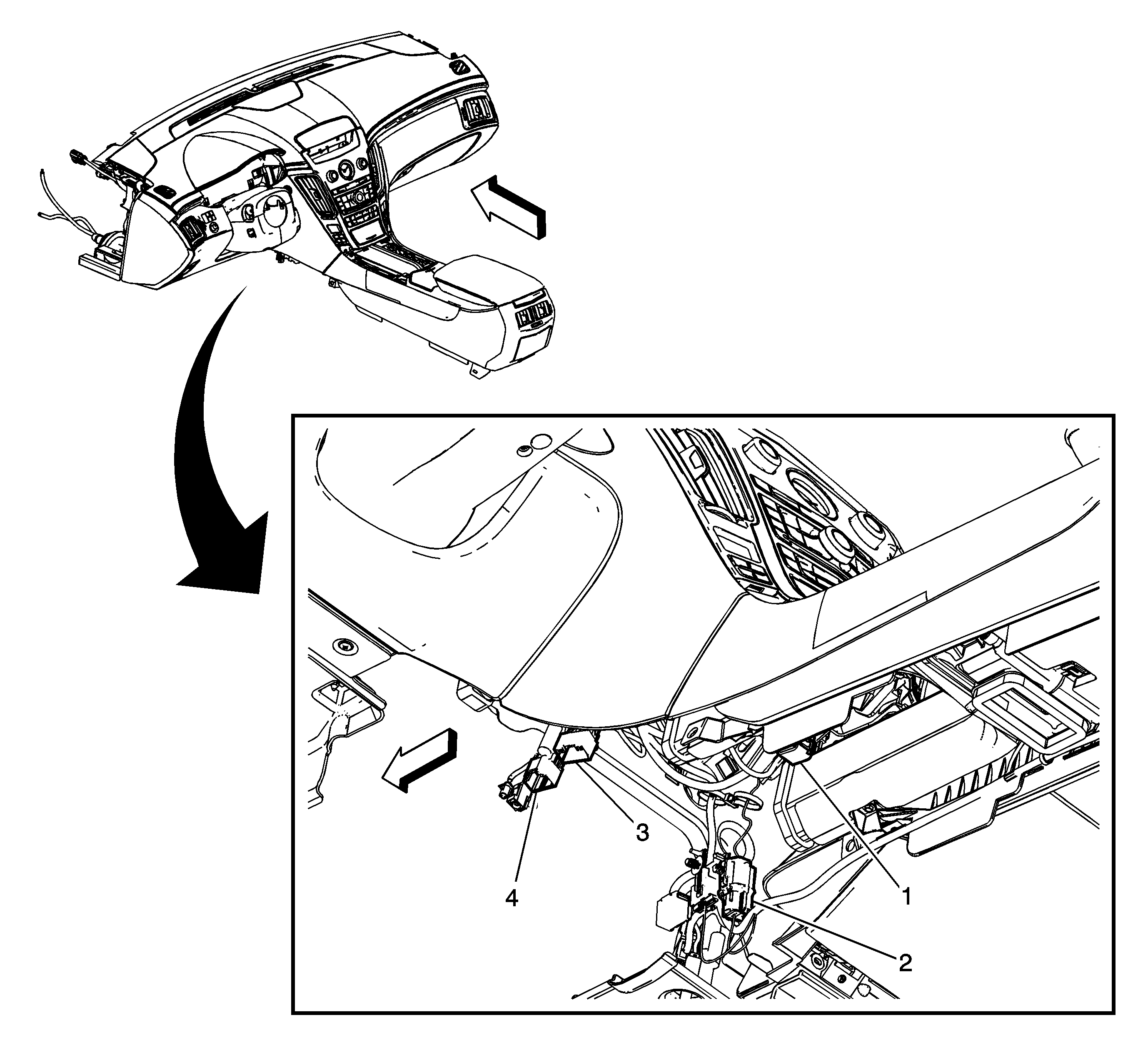 3
4
1
2