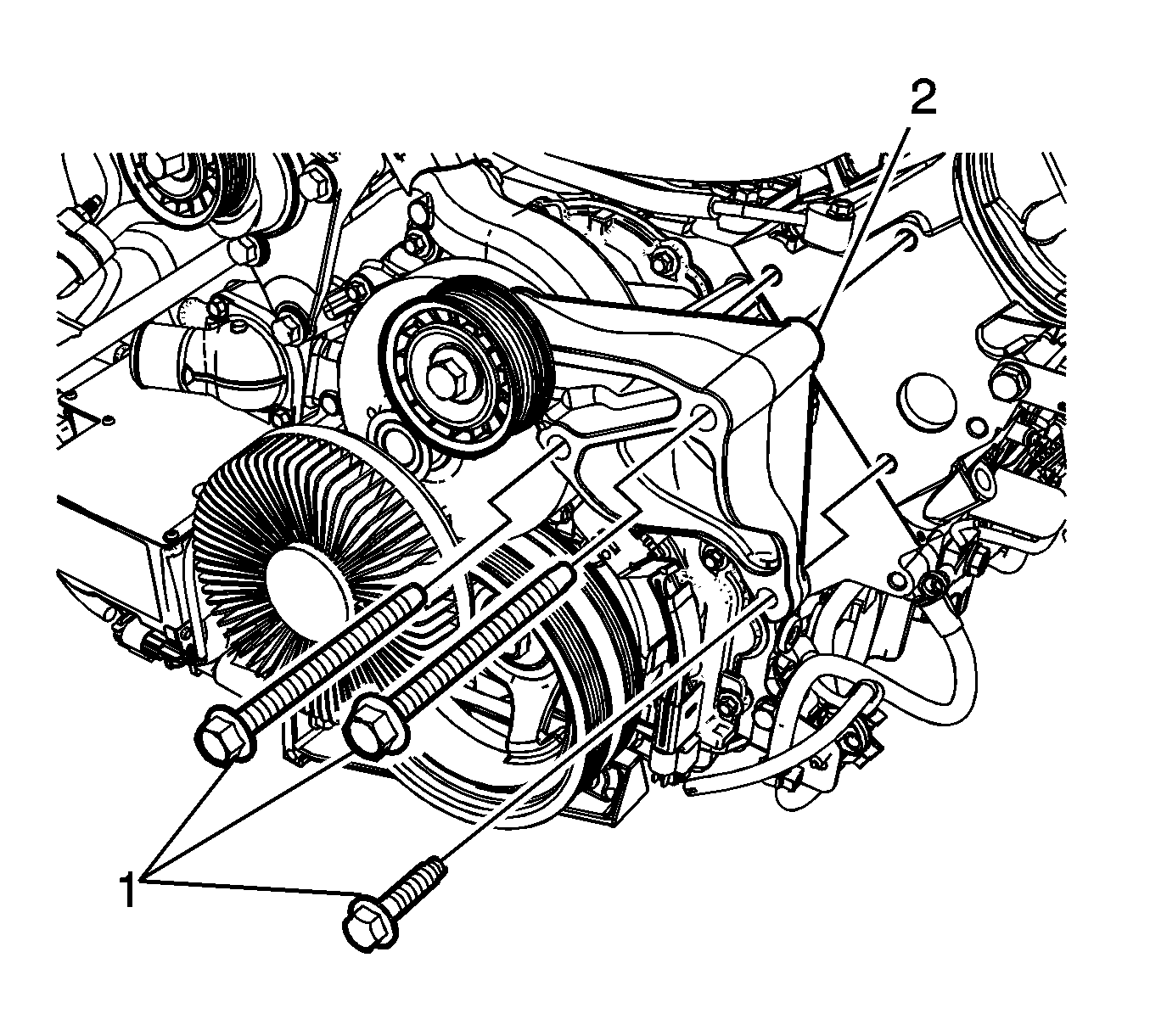 2

1