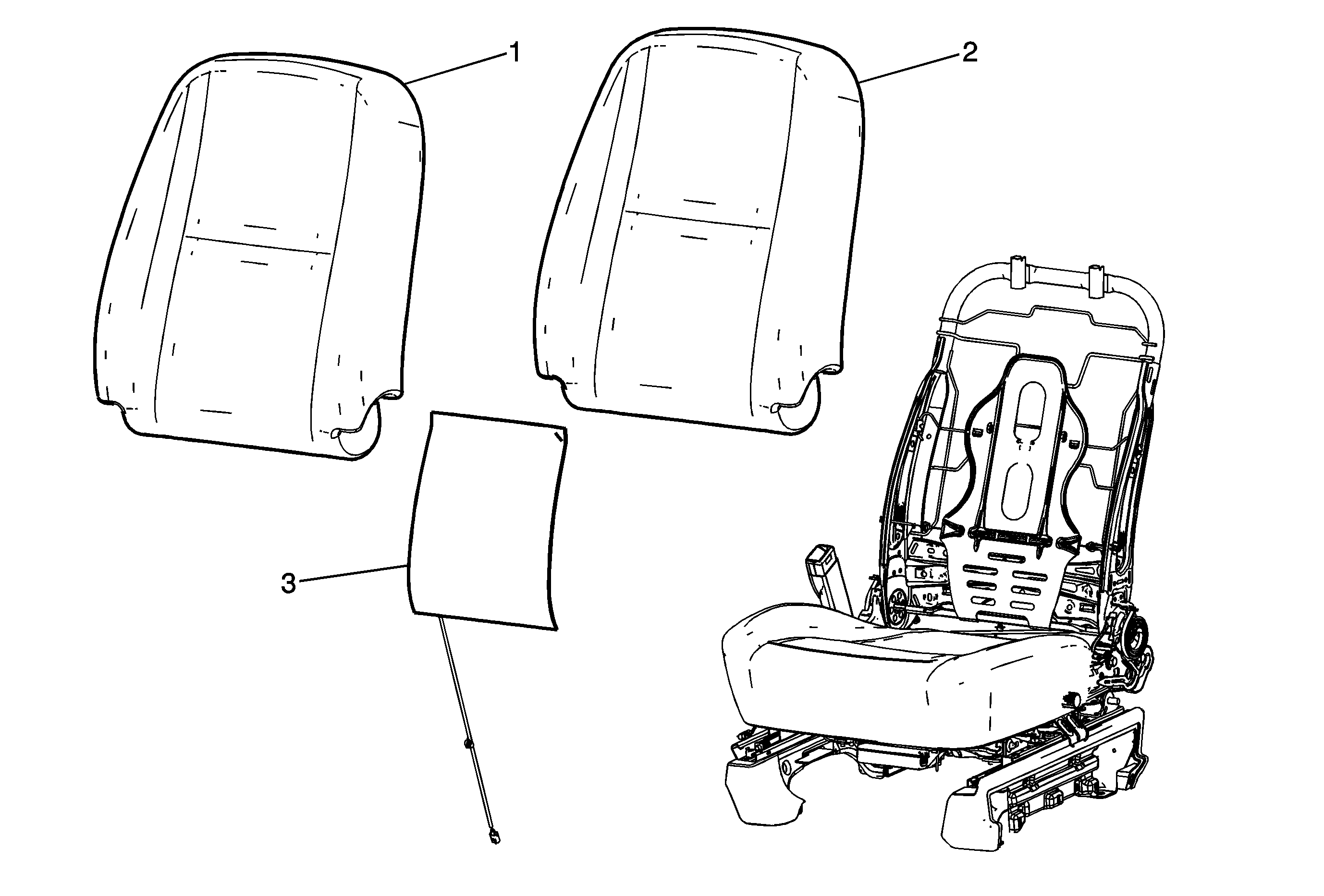 1

2

3