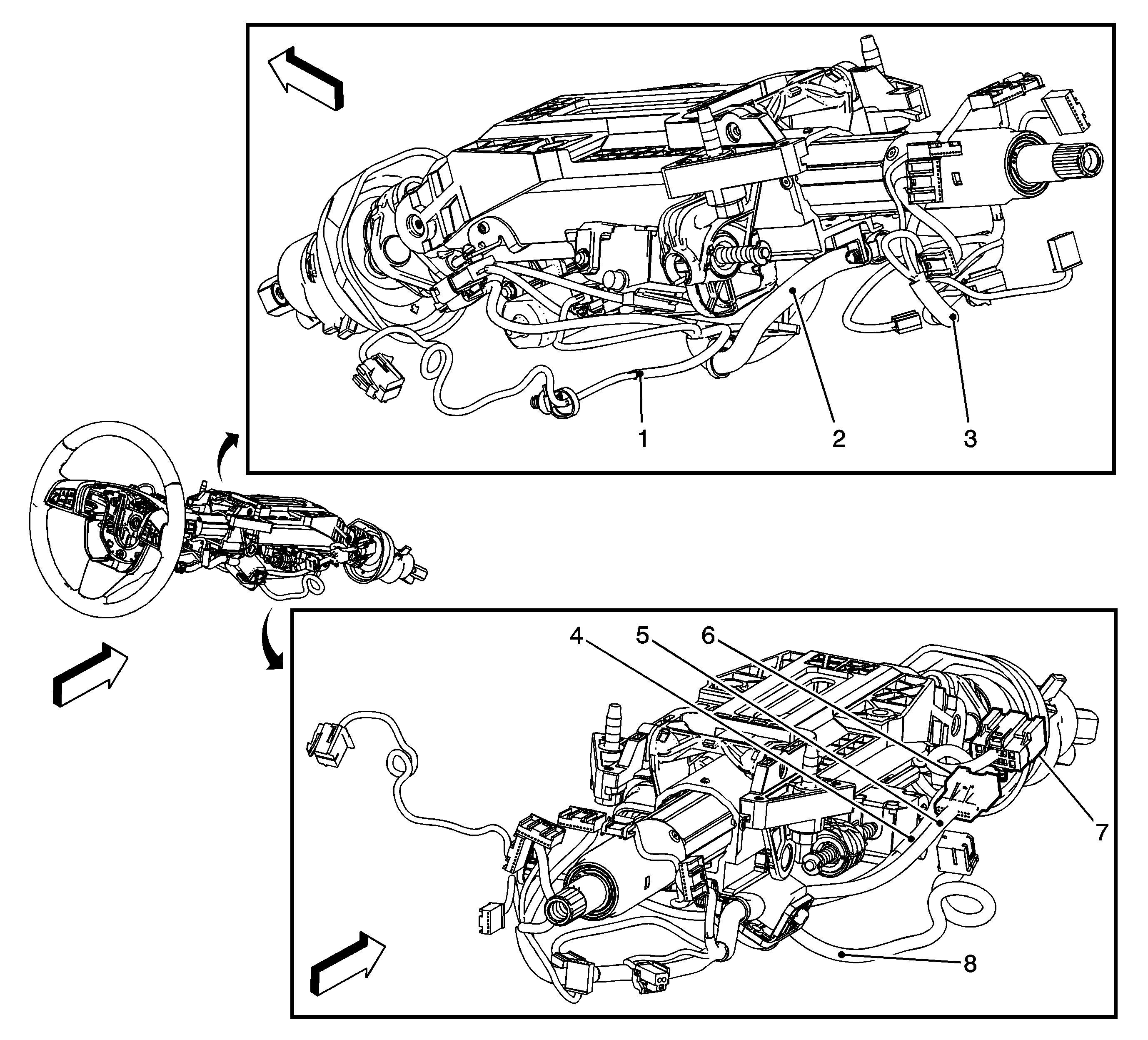 1
2
3
4
5
6
7
8