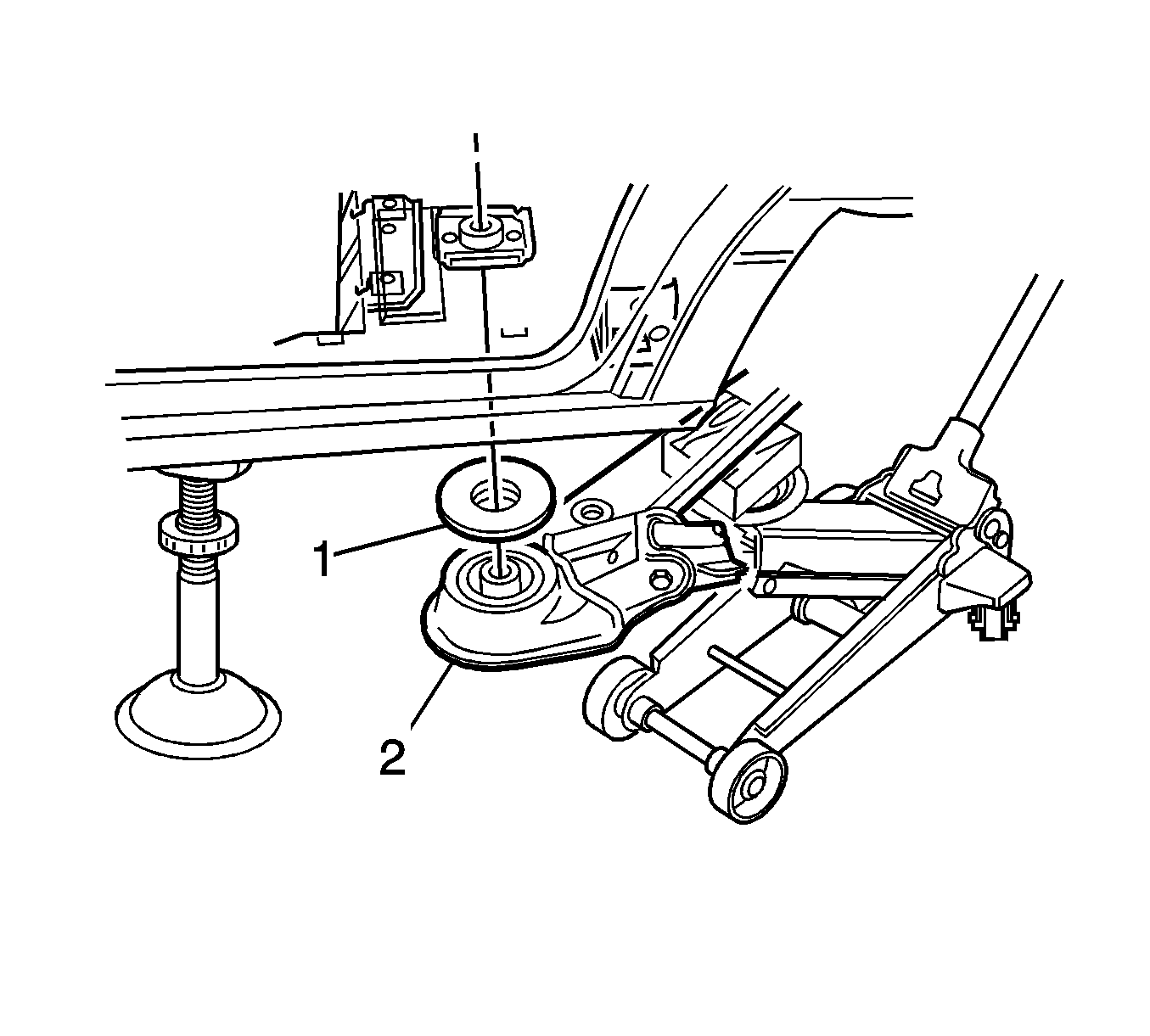 1
2