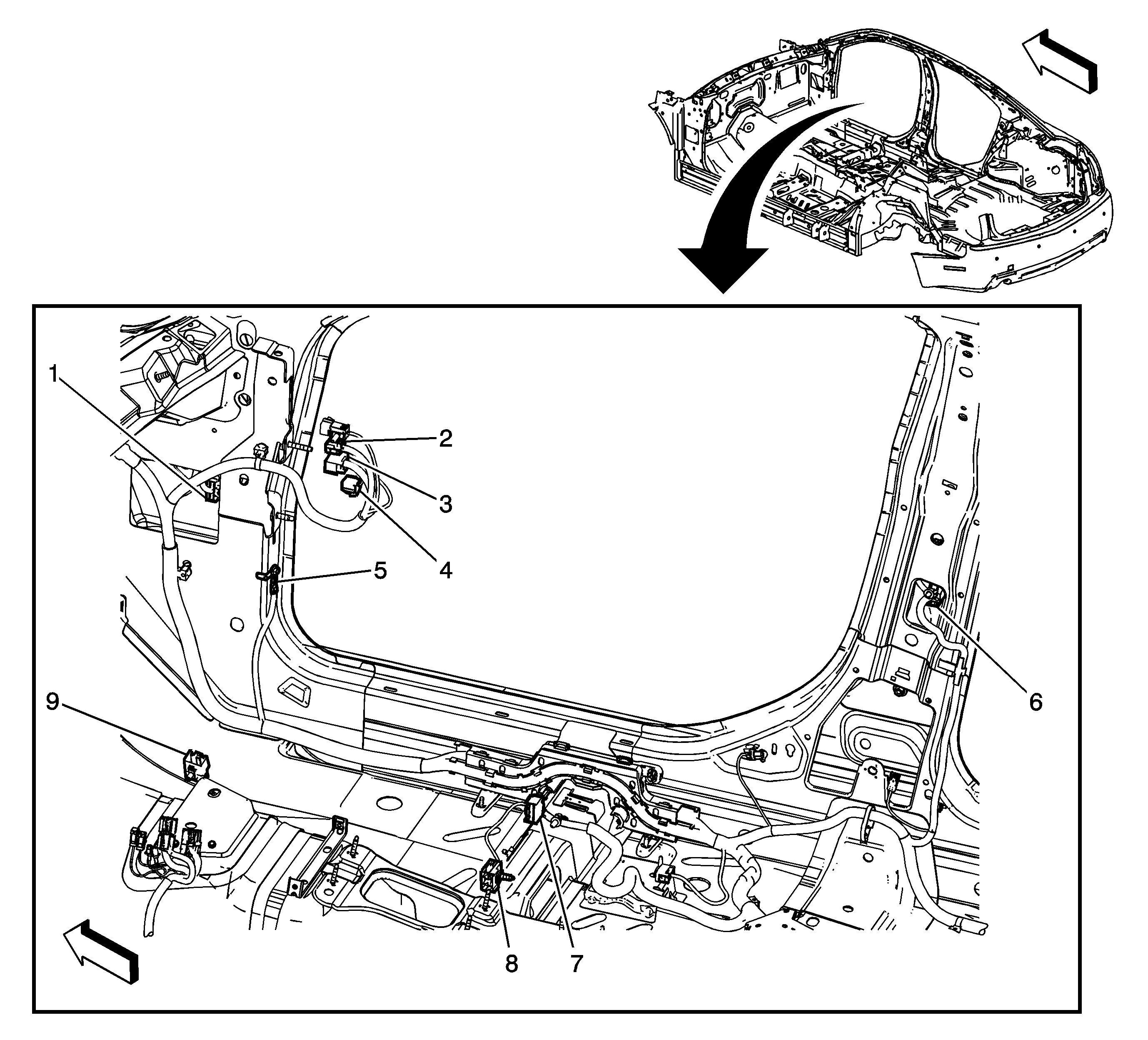 1
2
3
4
5
6
9
8
7