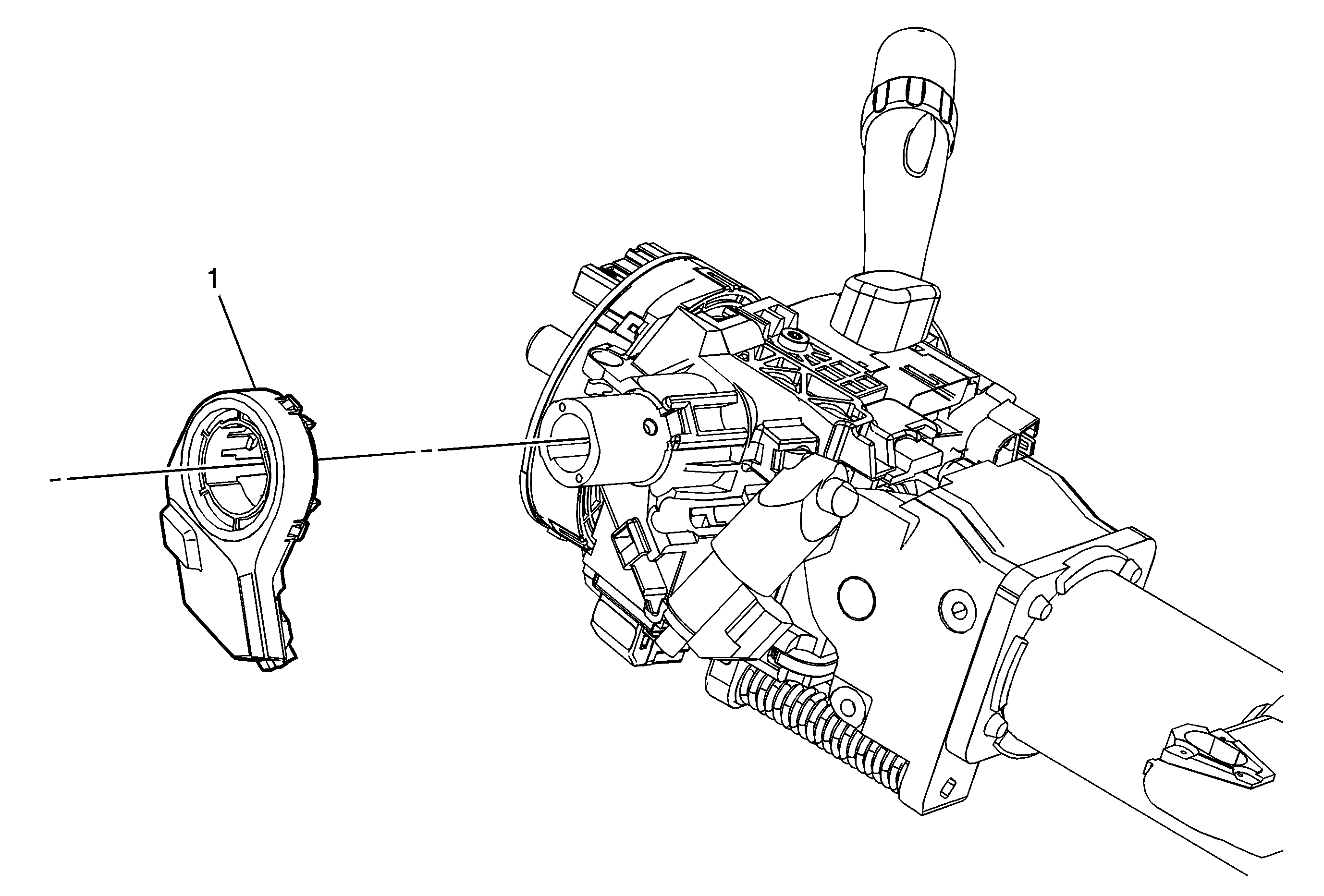 1