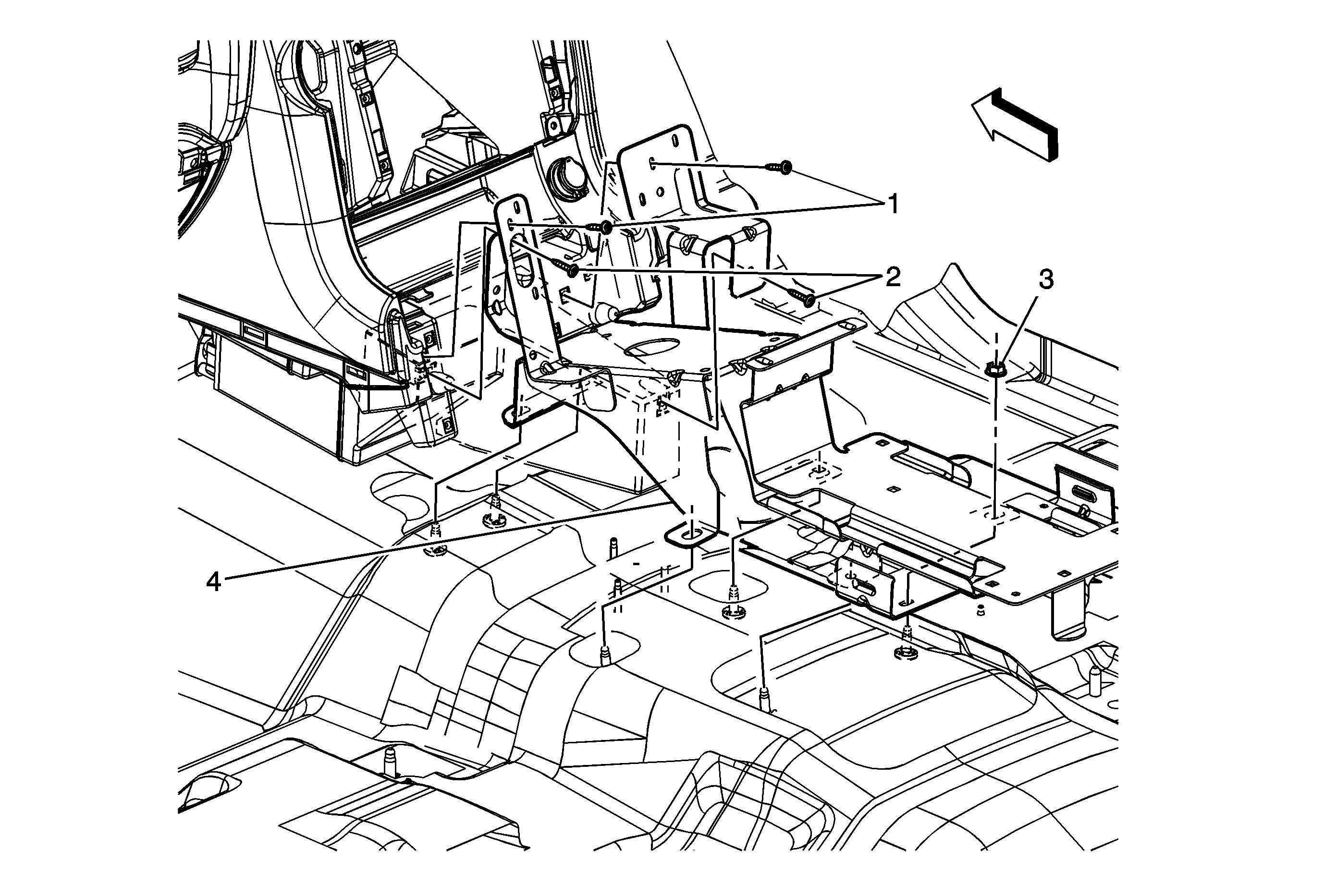 1
2
3
4