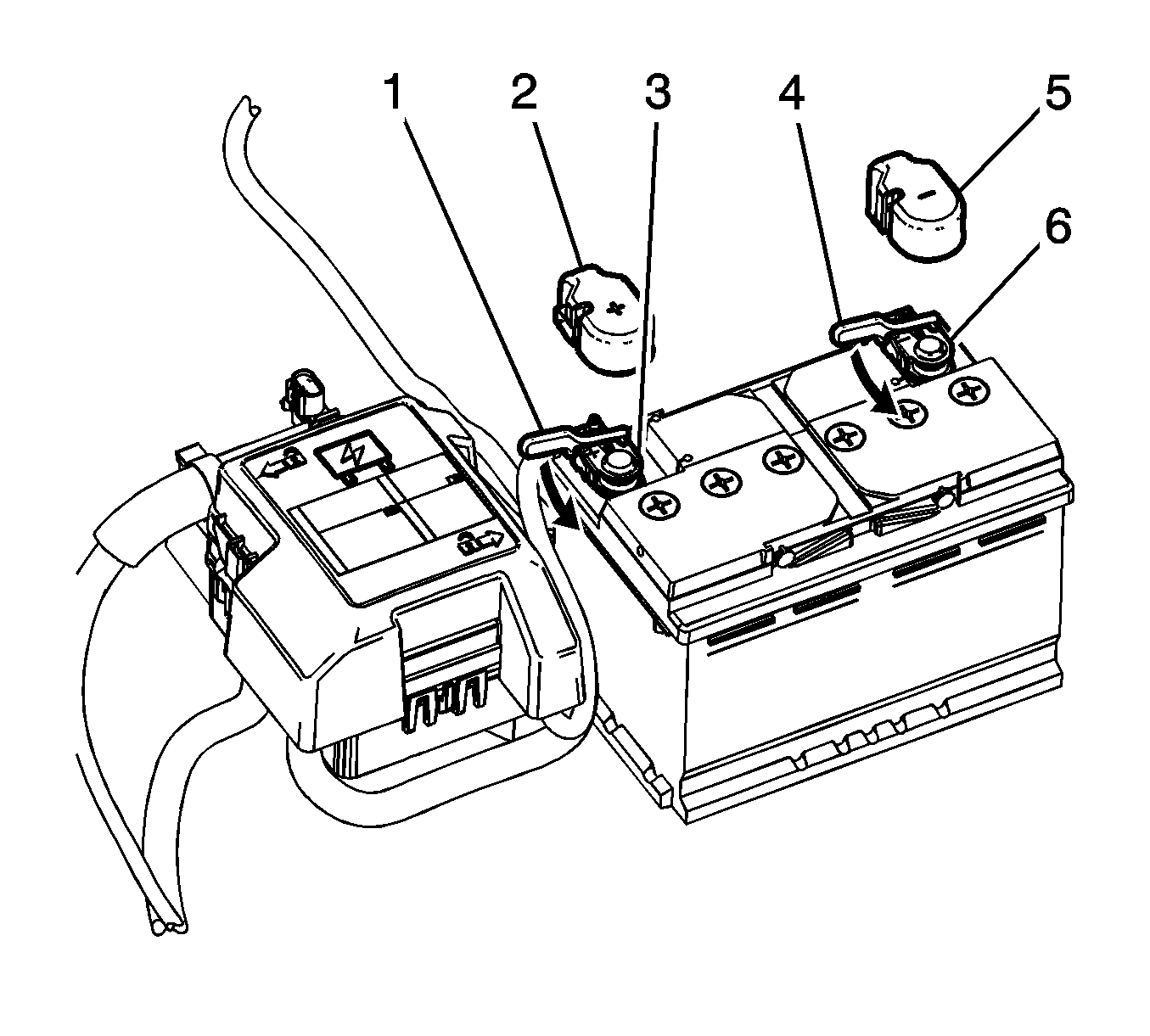 1
2
3
4
5
6