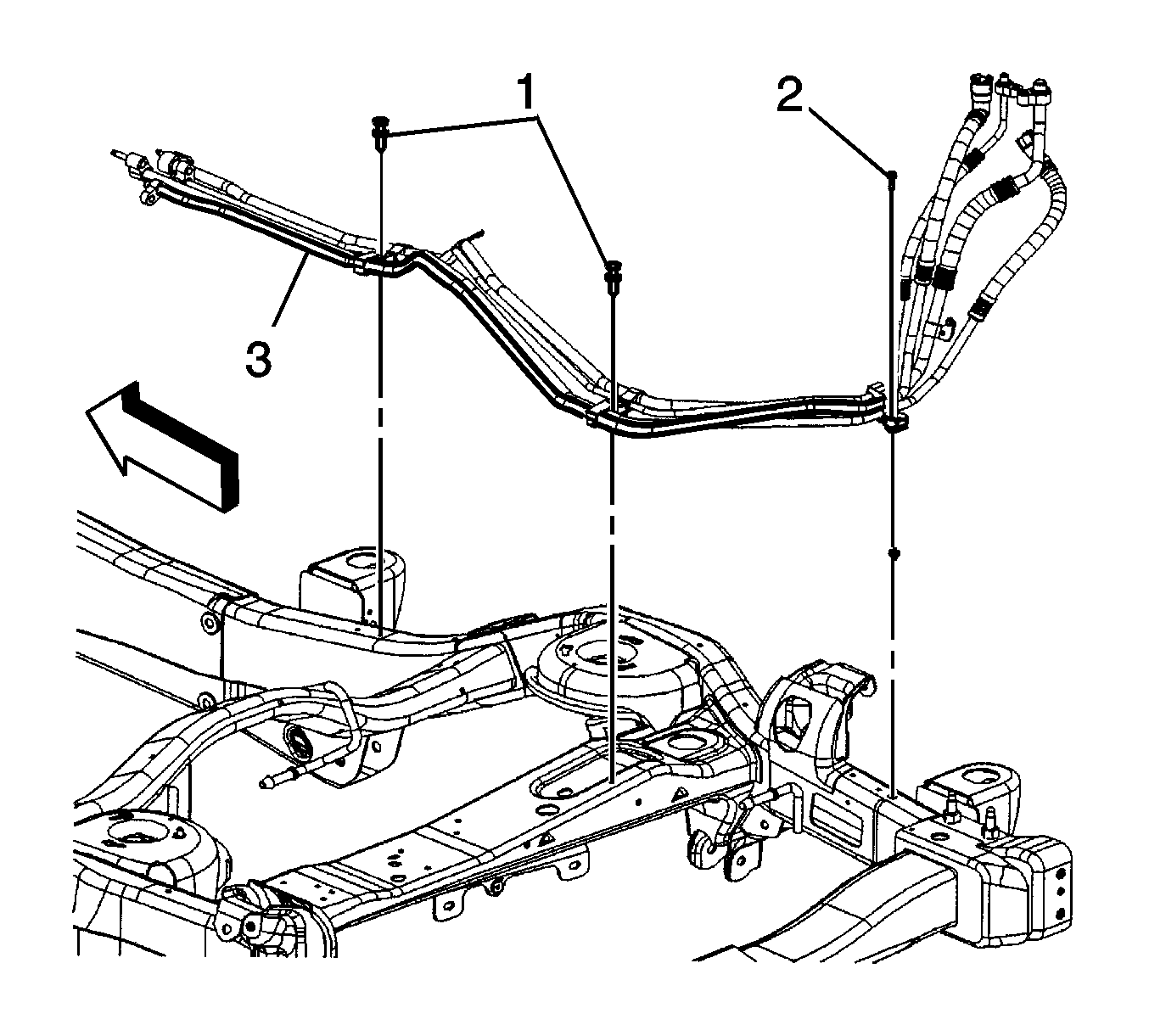 1
2
3