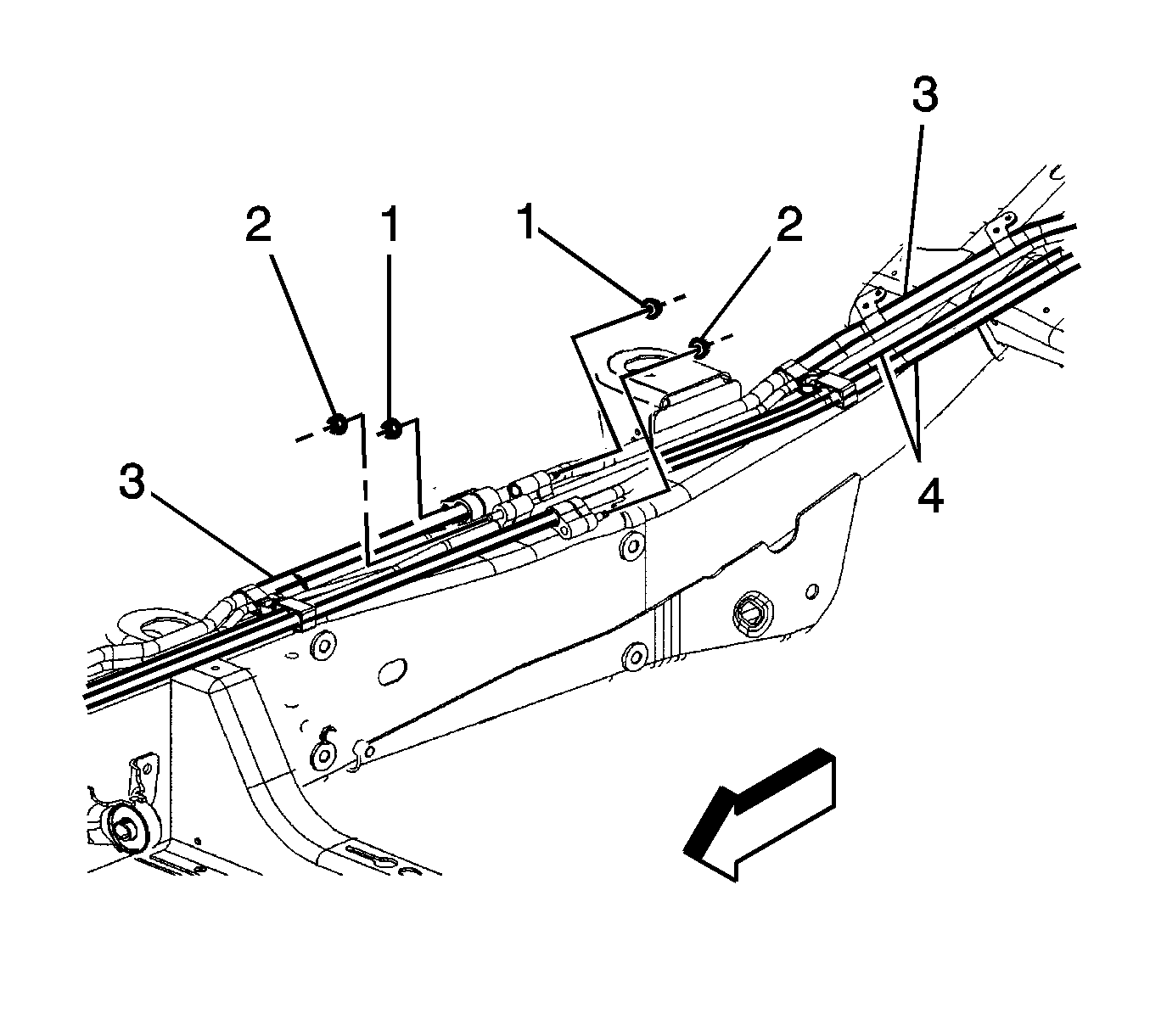 3
2
1
1
2
3
4