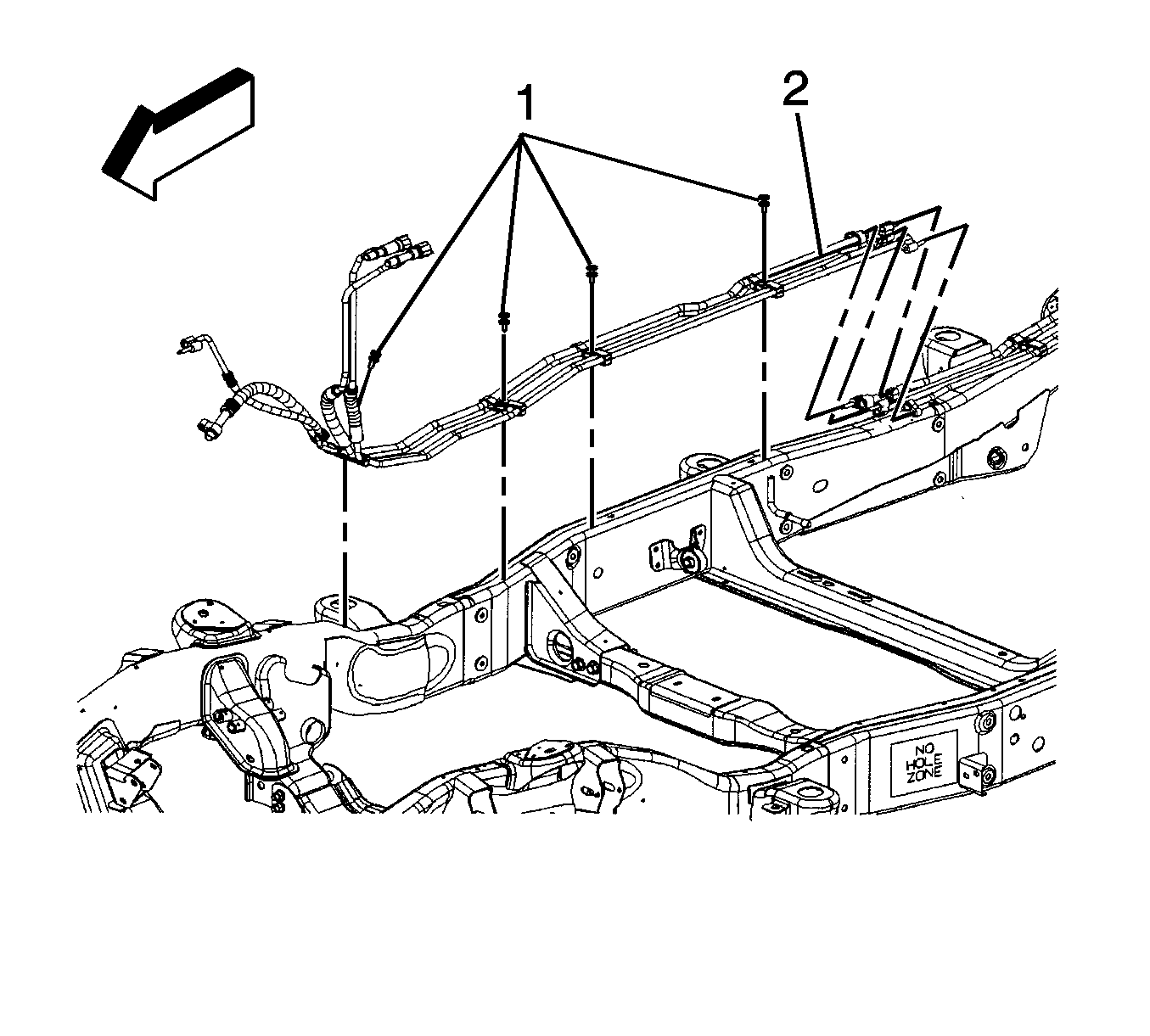 1
2
NO HOLE ZONE