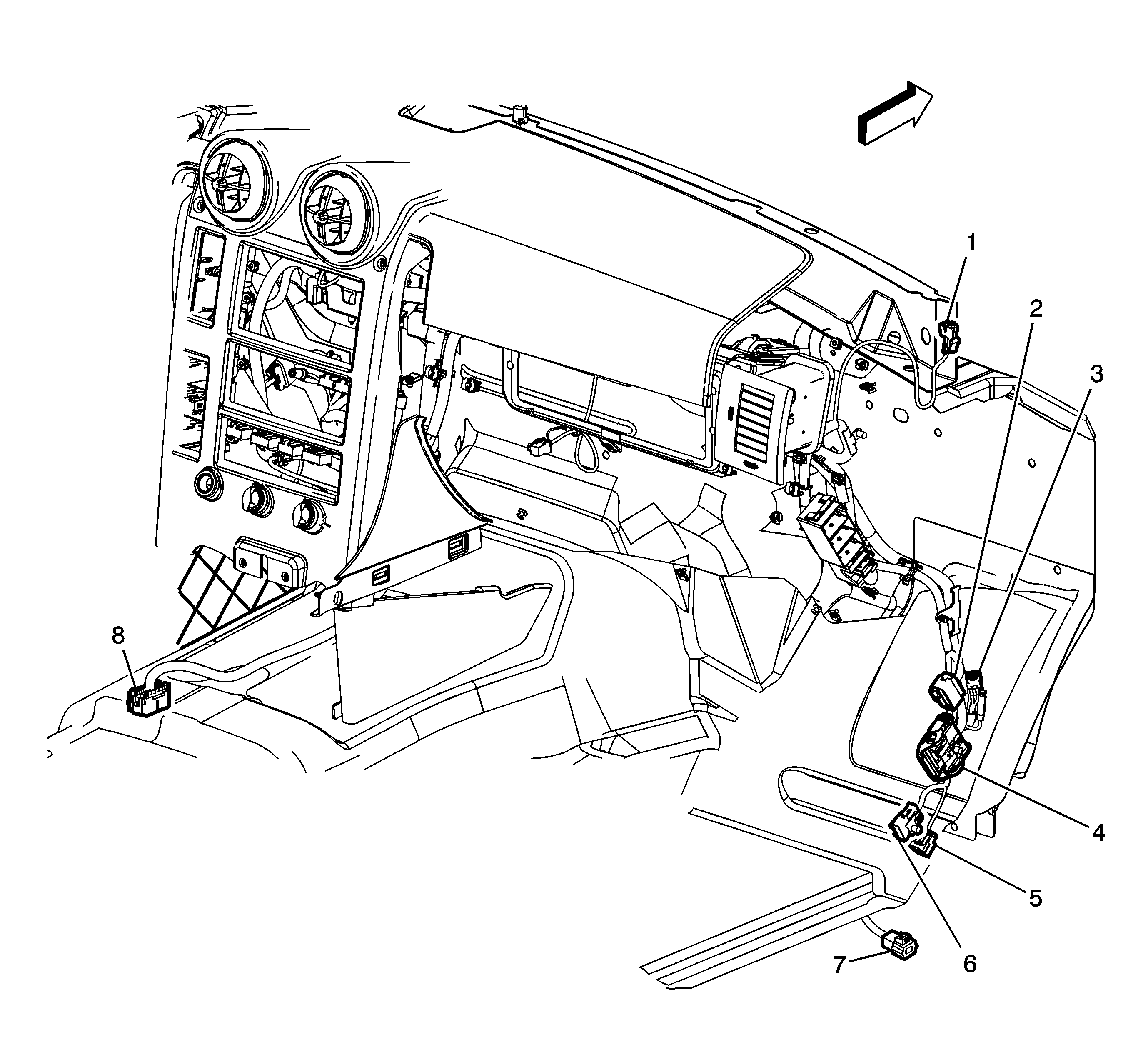 1
2
3
8
4
5
6
7