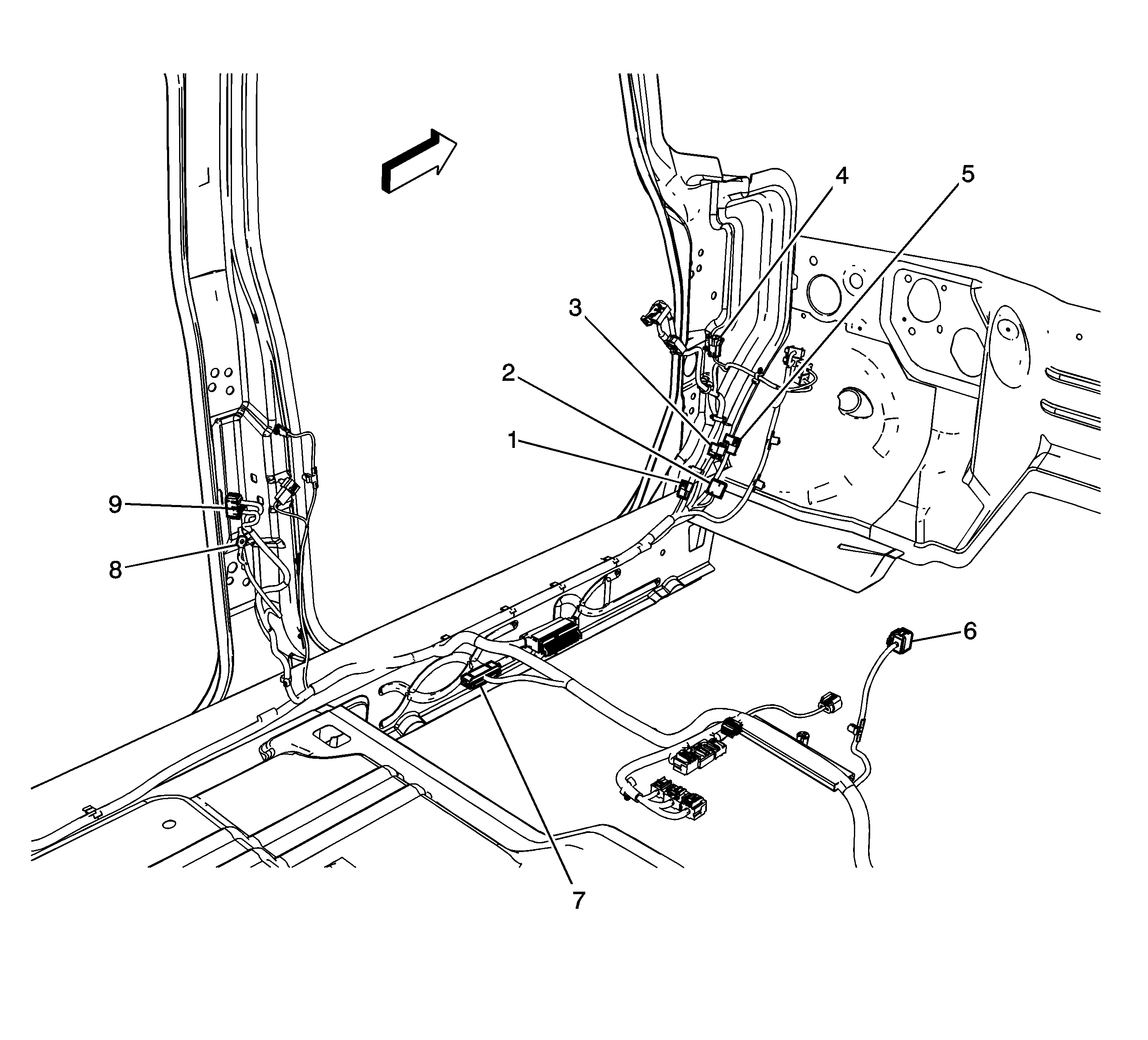 4
5
3
2
1
9
8
6
7