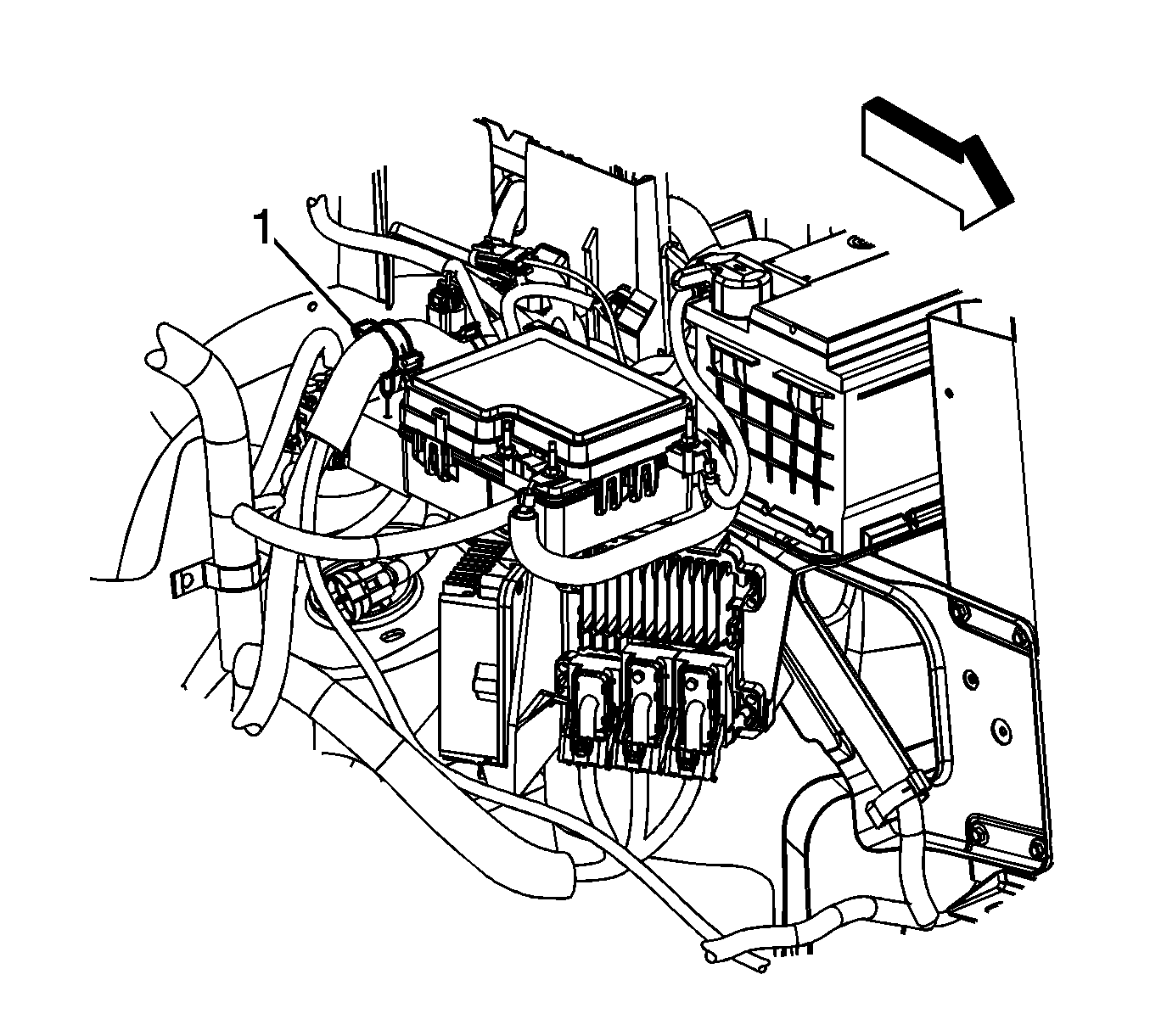 1