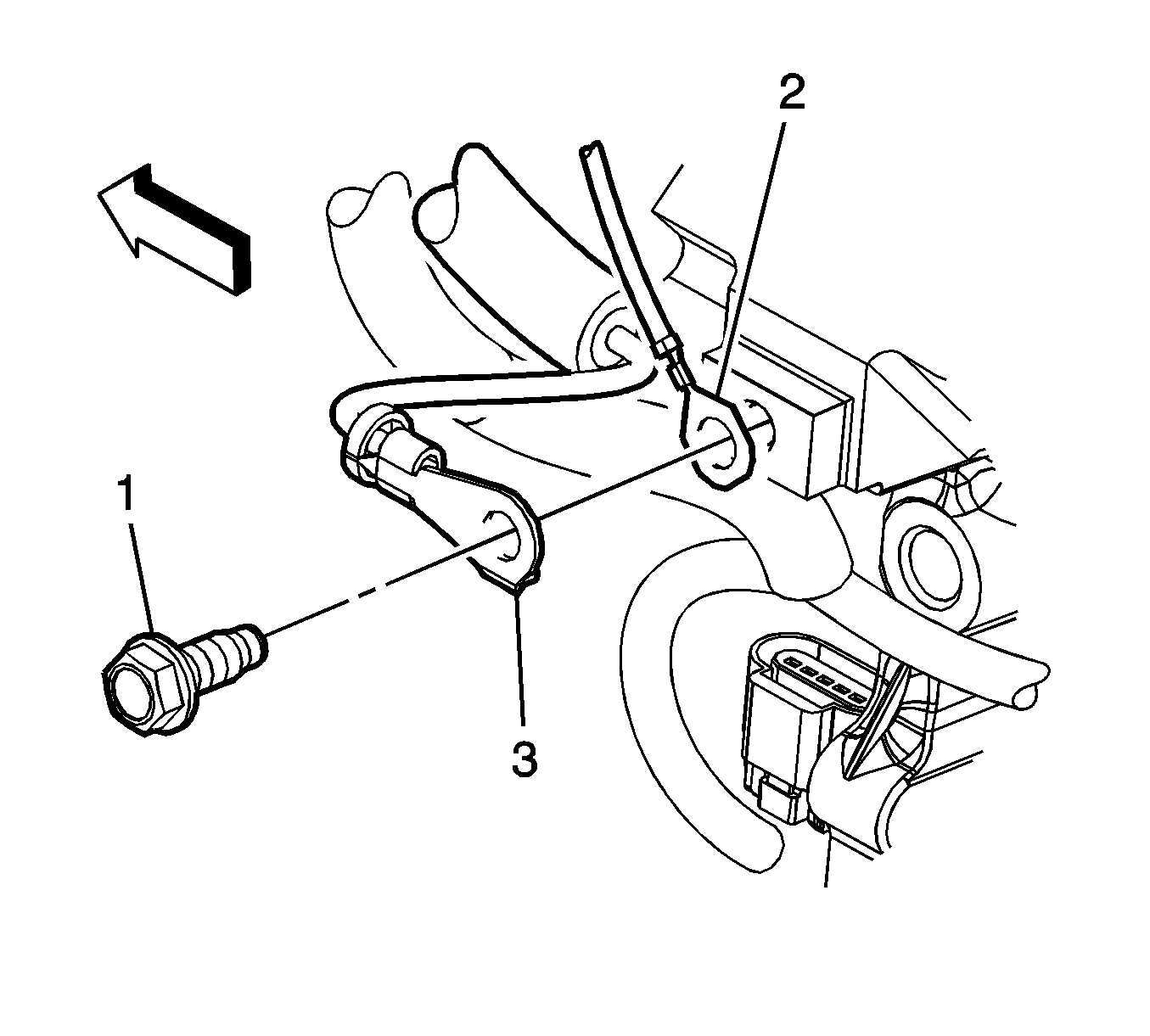 2
1
3