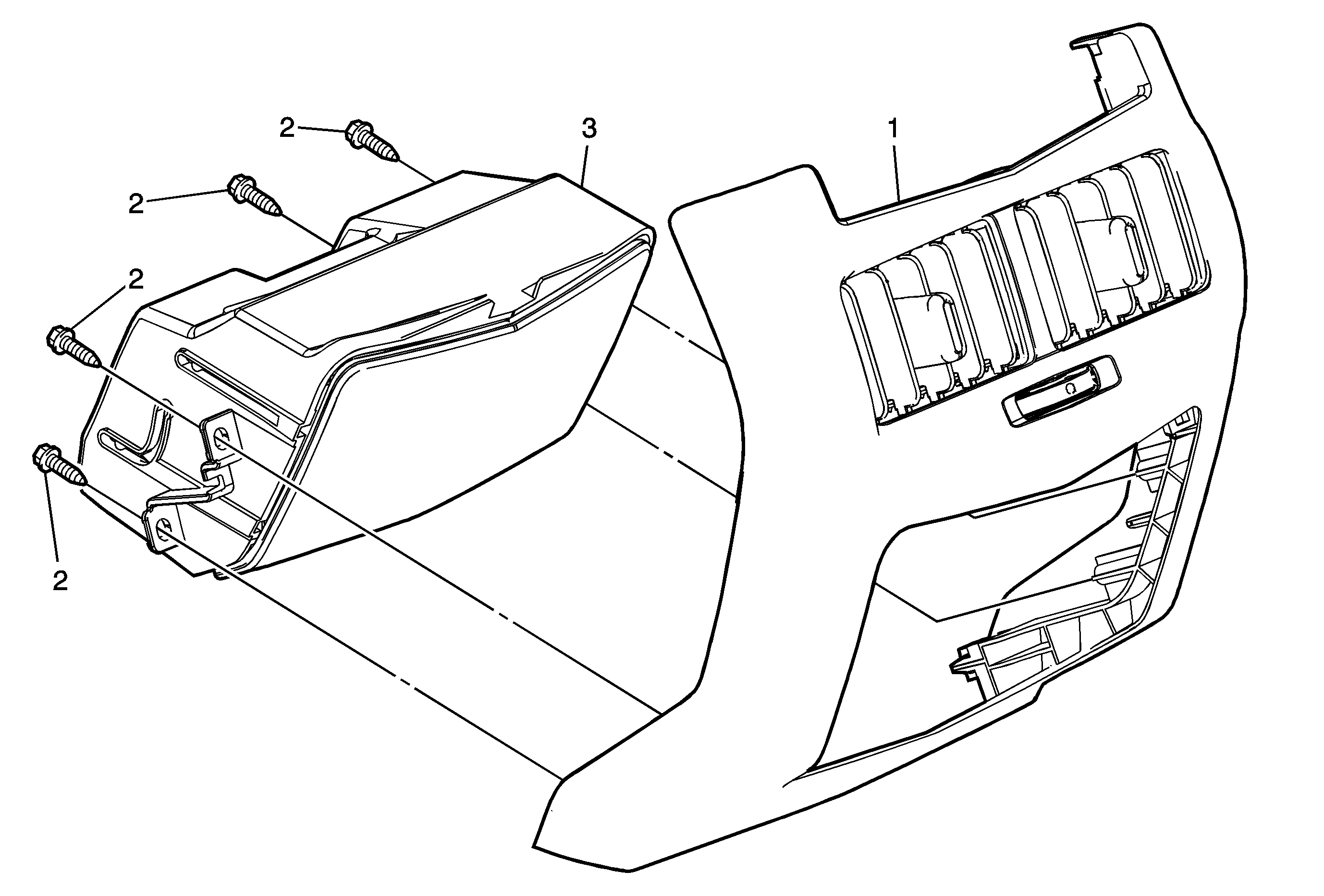 2
3
1
2
2
2