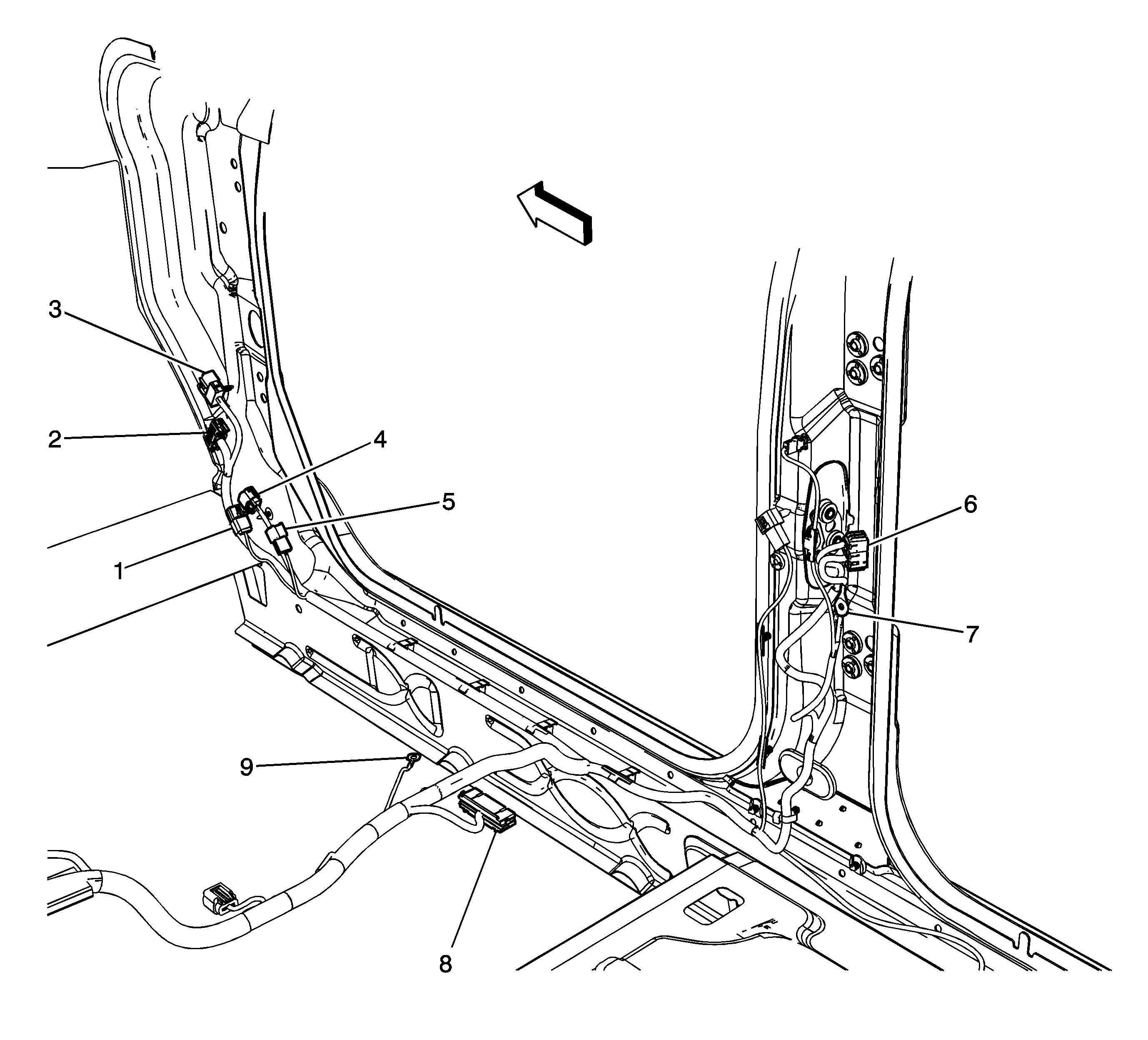 3
2
4
5
1
6
7
9
8