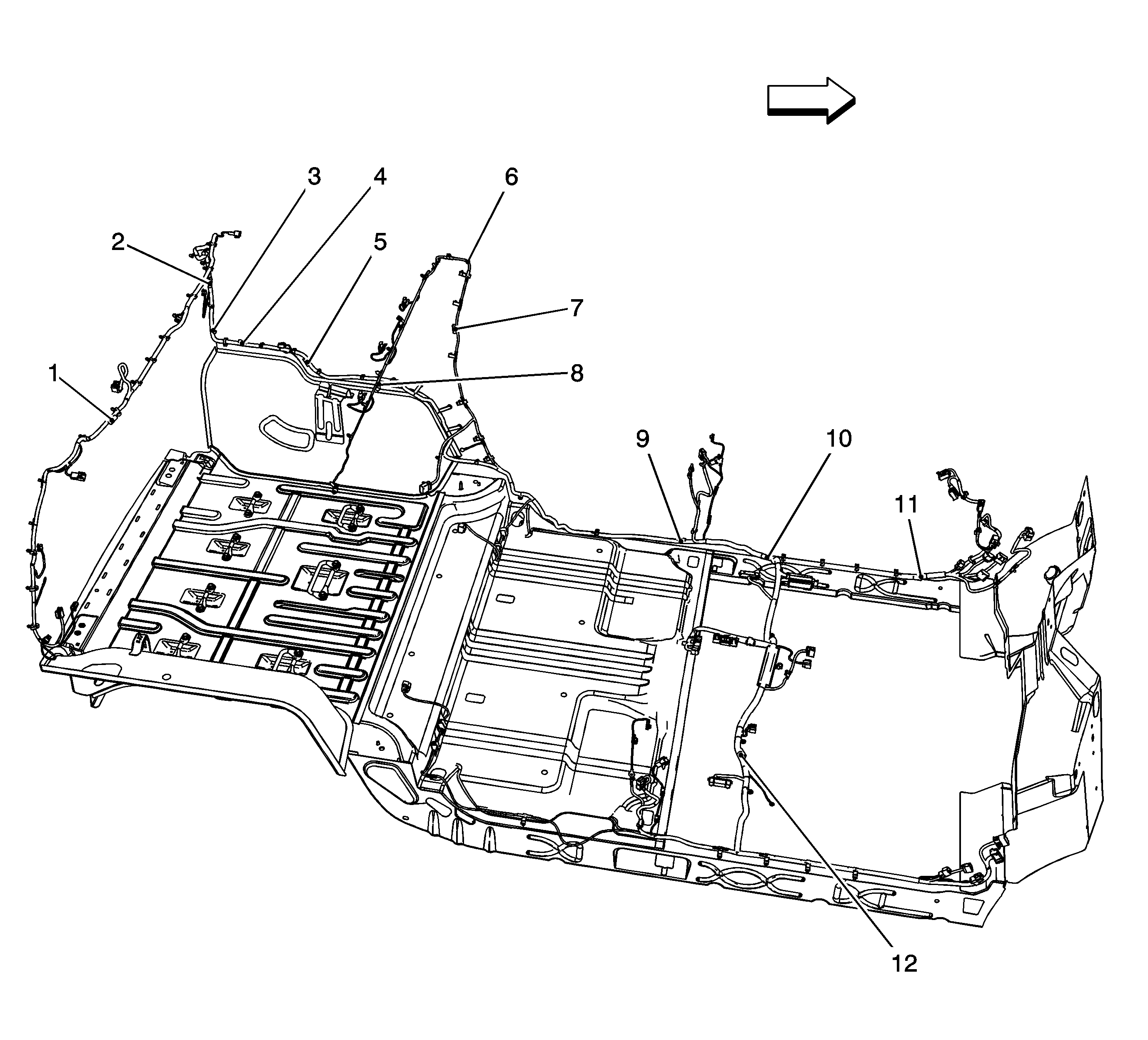 3
4
6
2
5
7
1
8
9
10
11
12