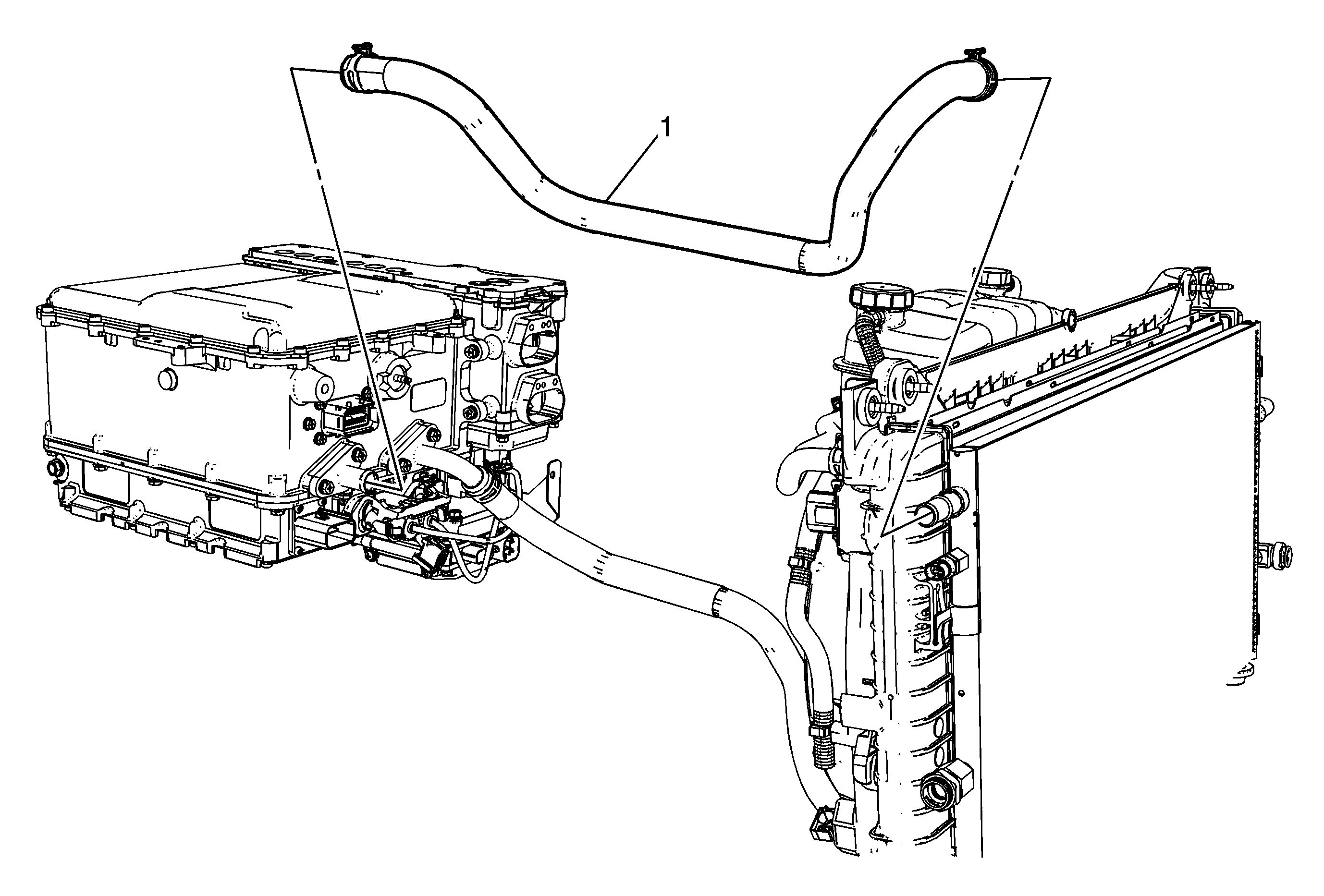 1