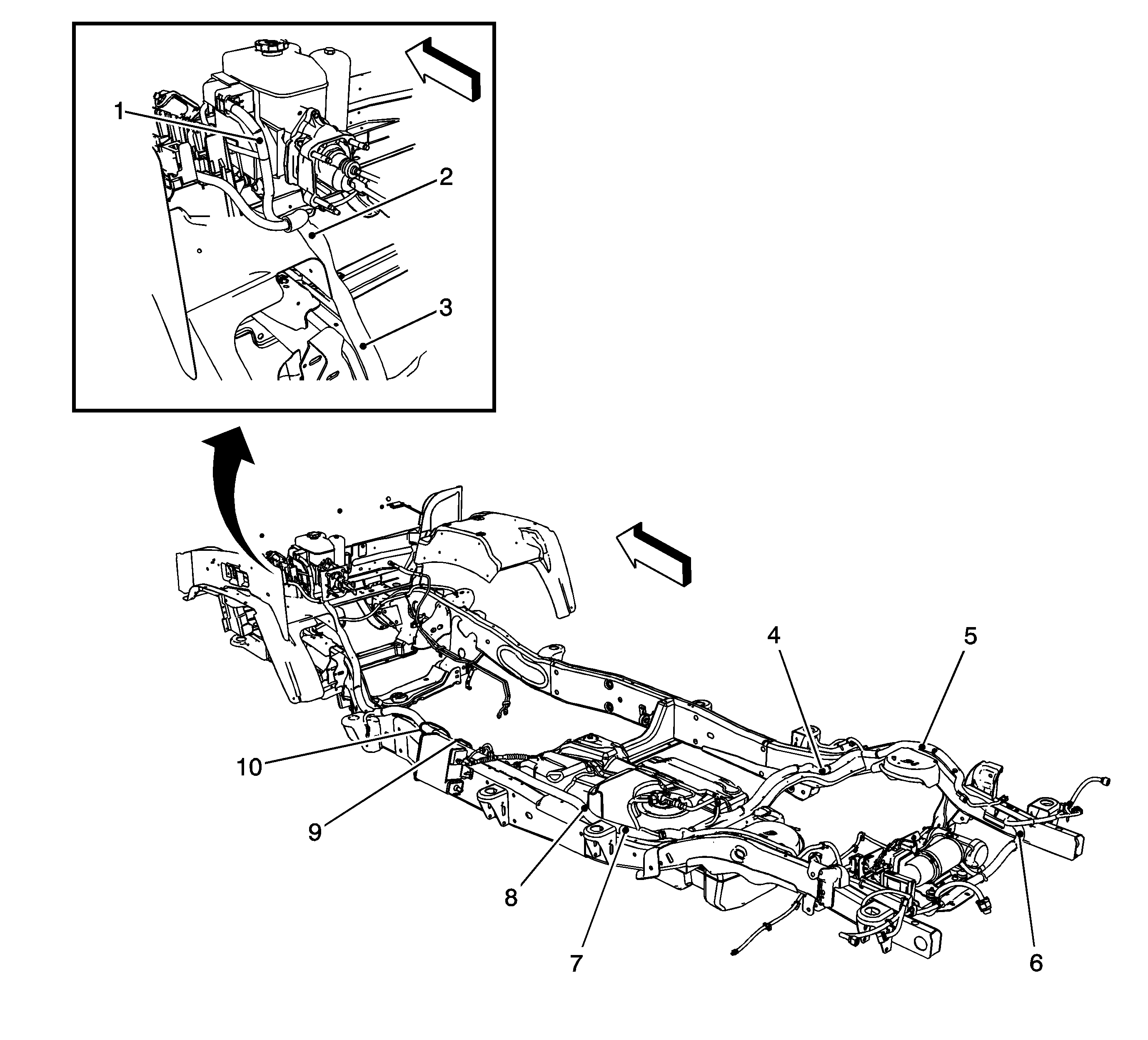 1
2
3
4
5
10
9
8
7
6