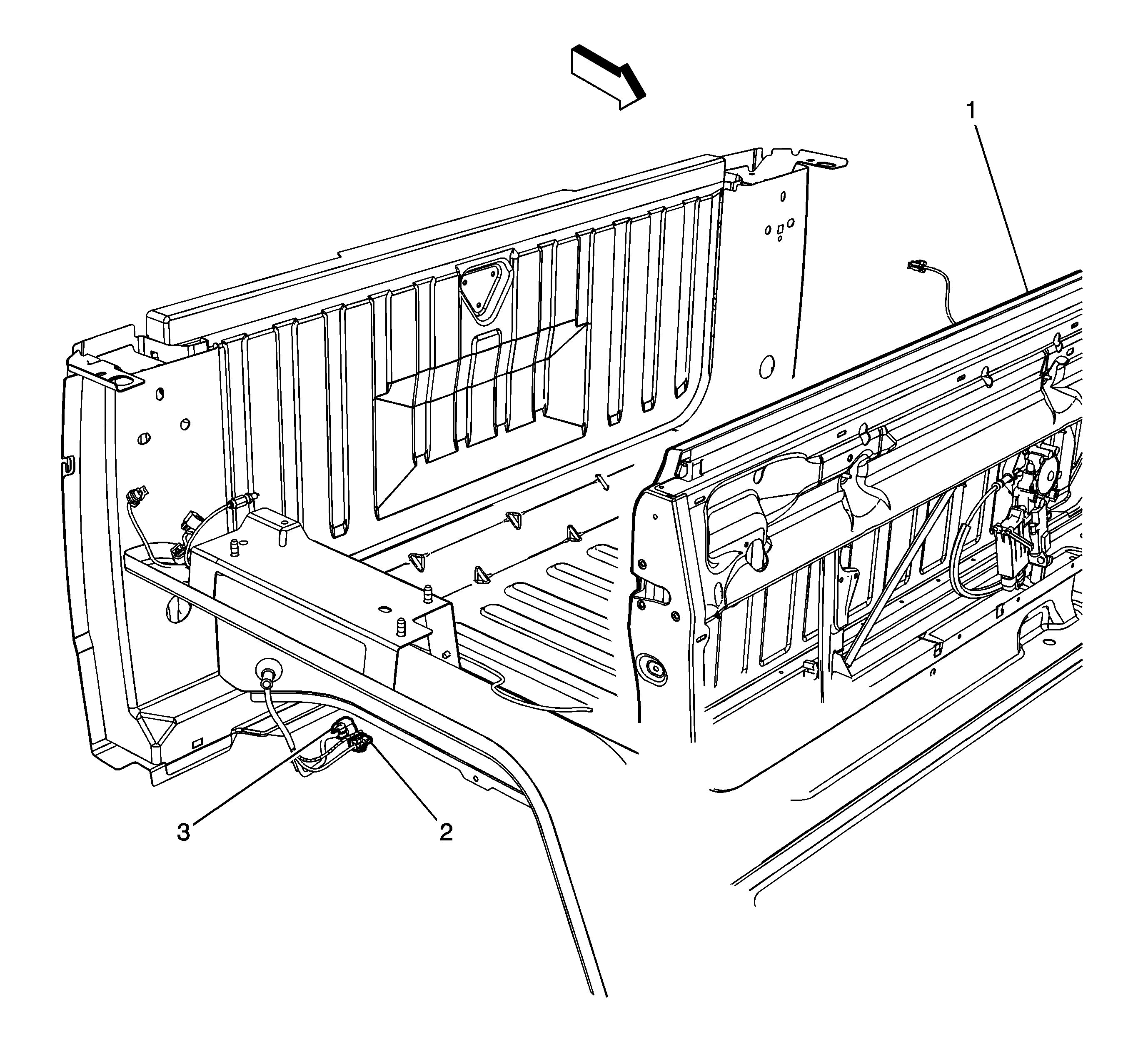 1

3

2