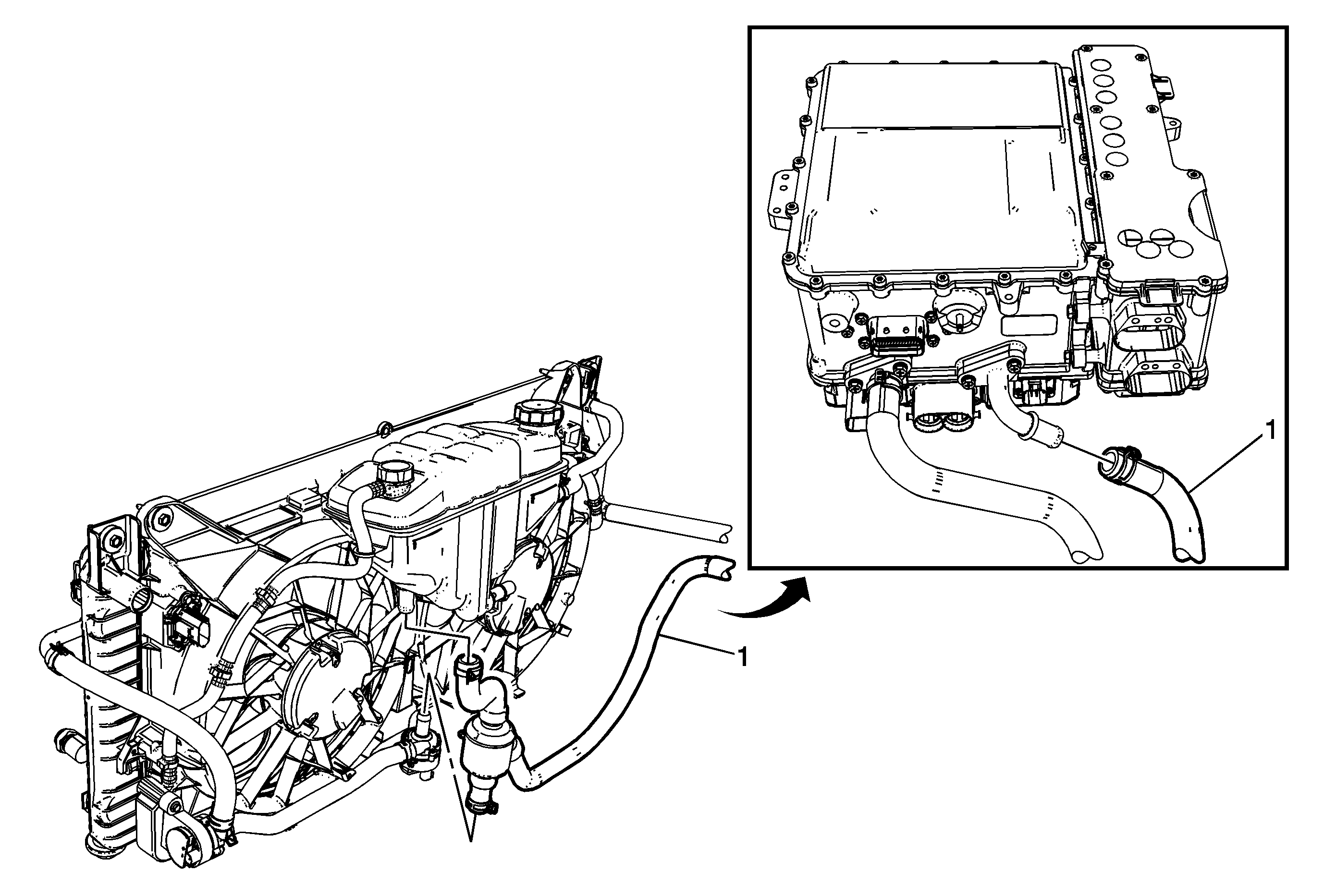 1

1