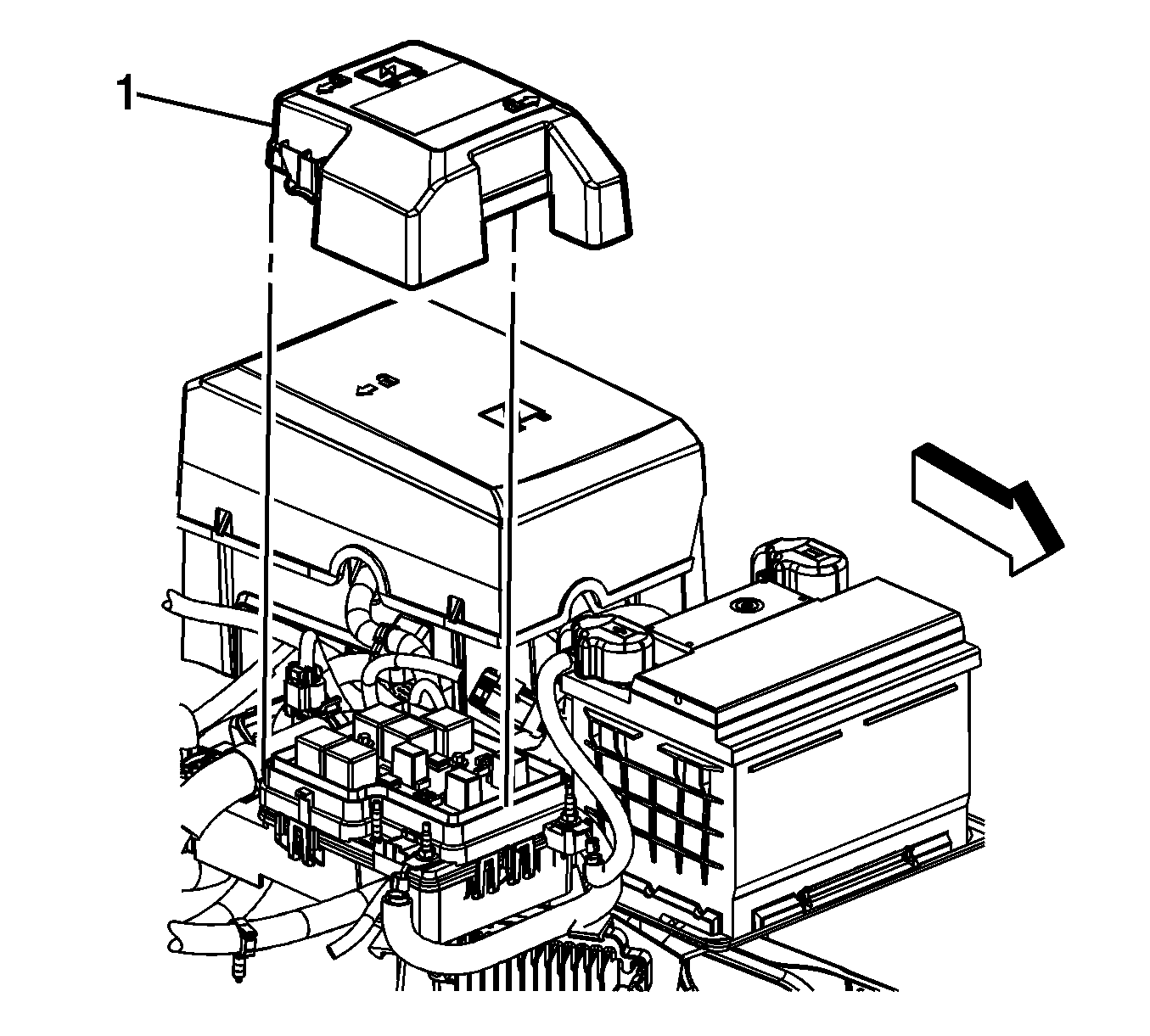 1