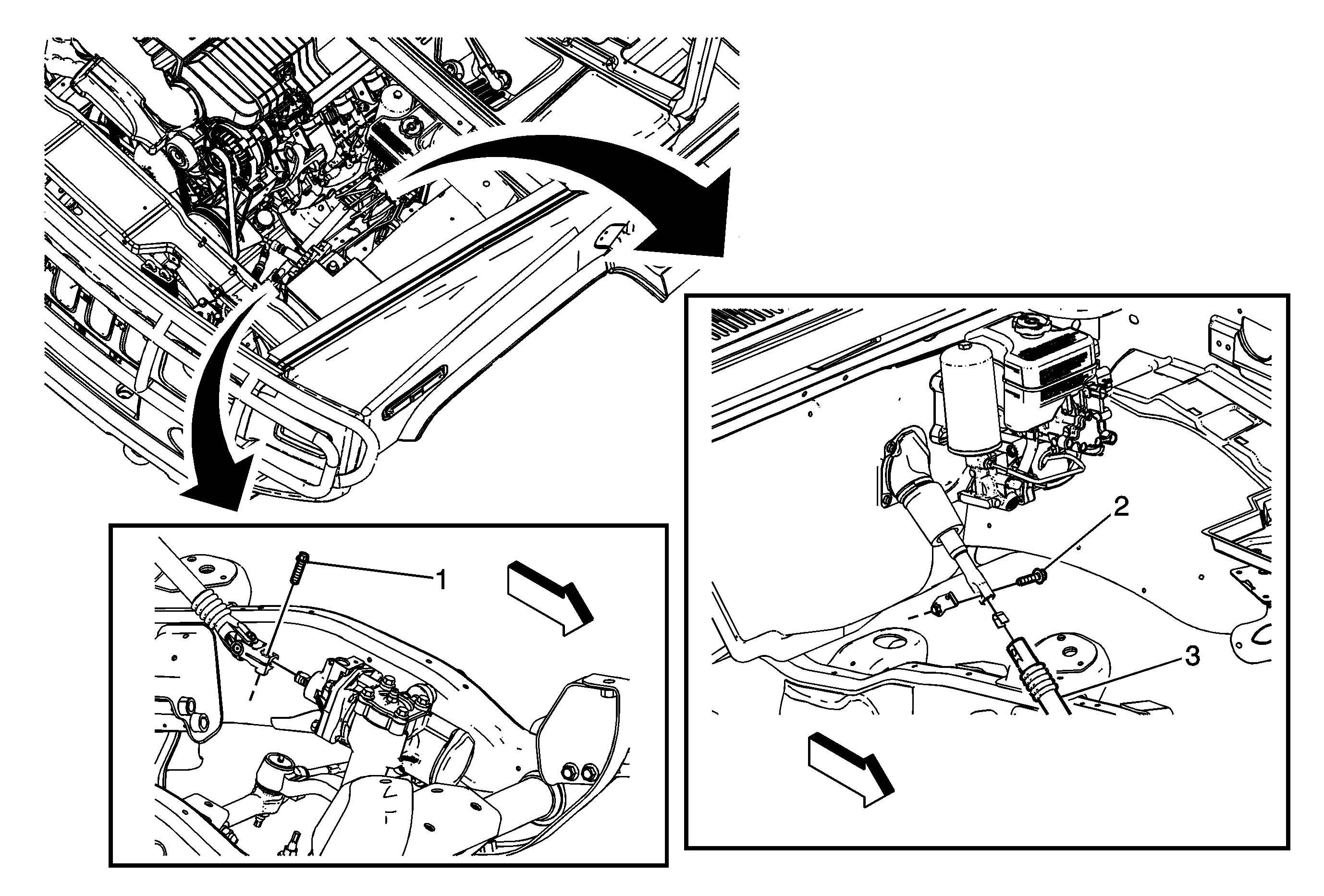 1

2

3