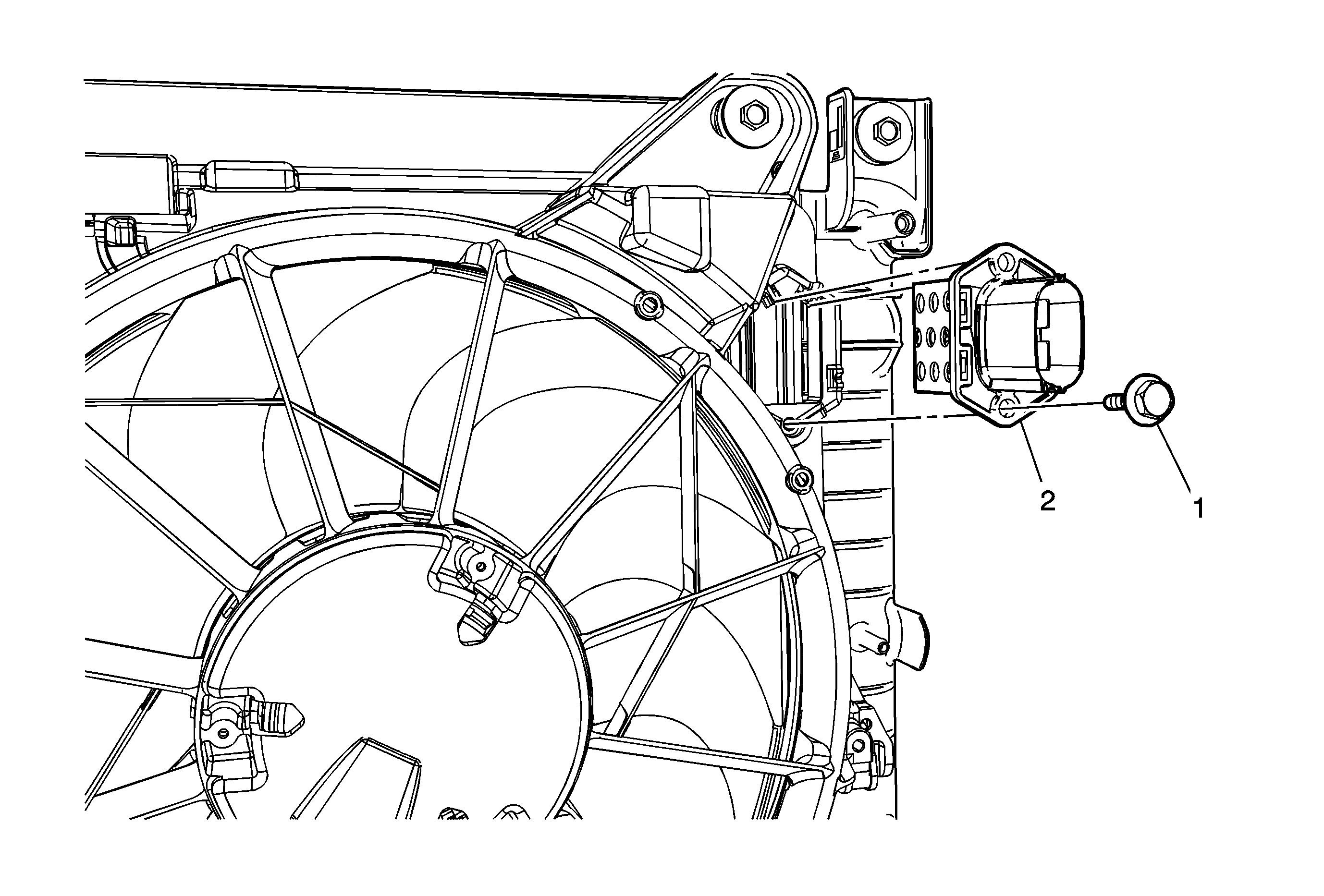 2

1