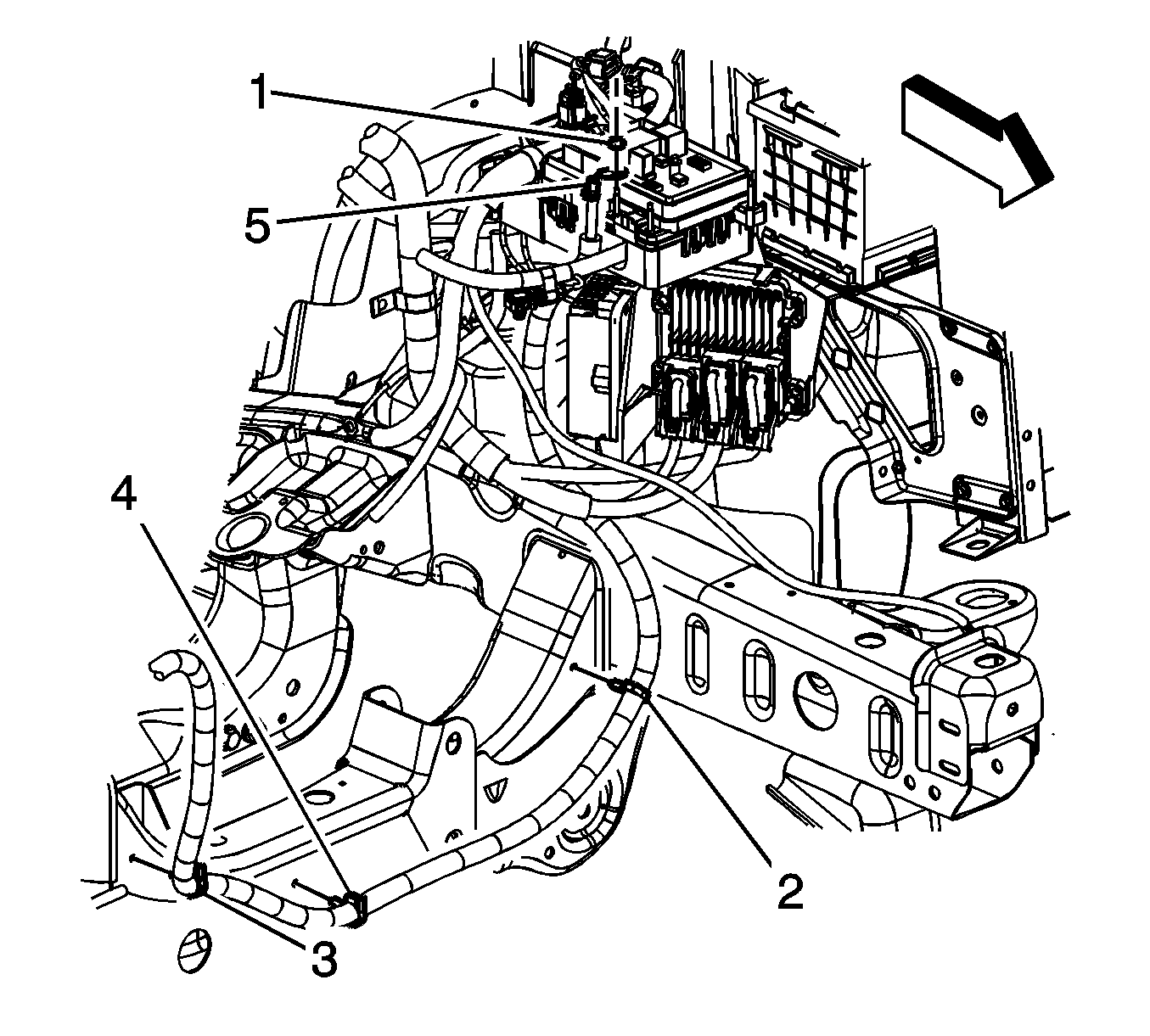 1
5
4
2
3