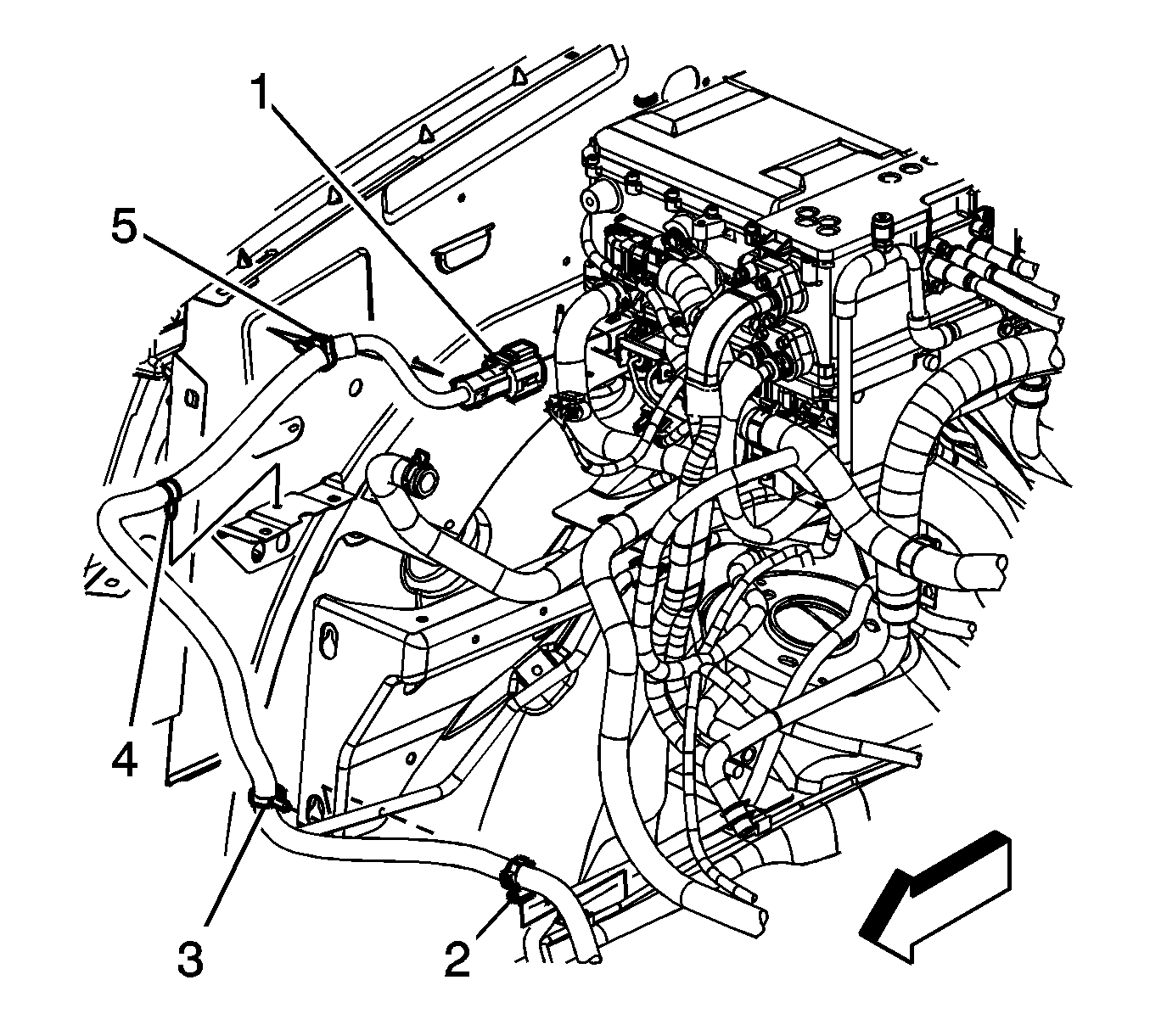 1
5
4
3
2