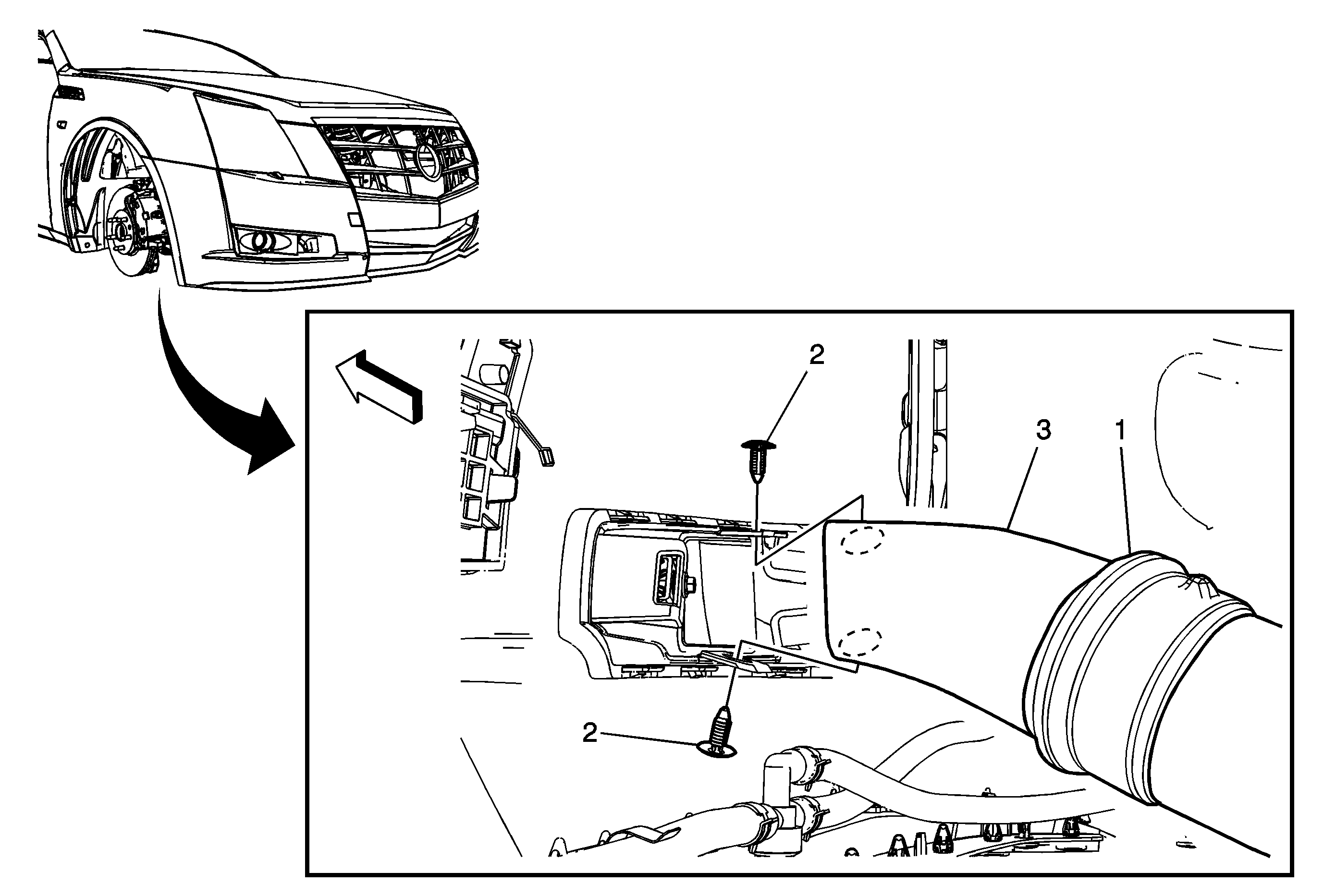 2
3
1
2