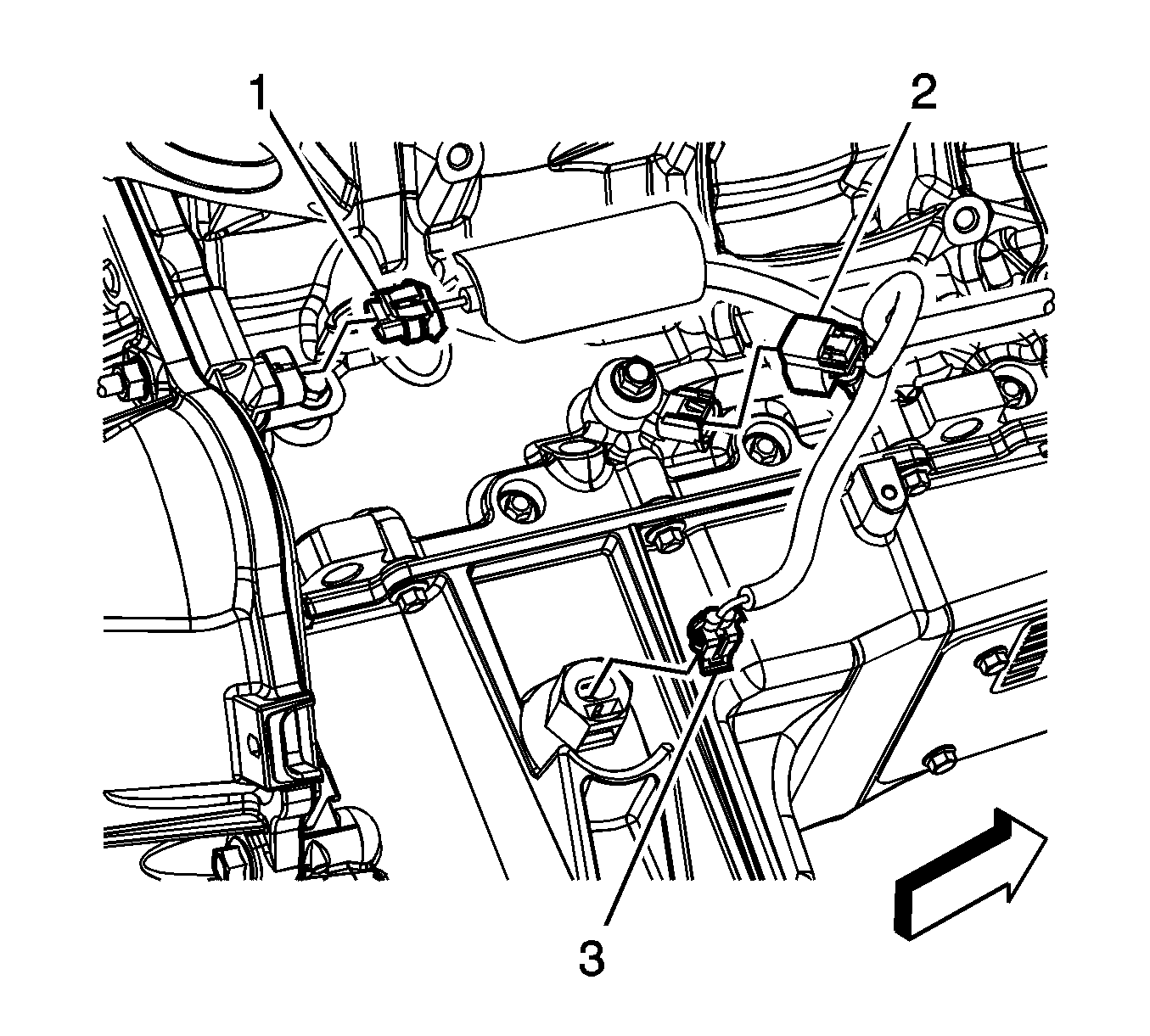 1
2
3