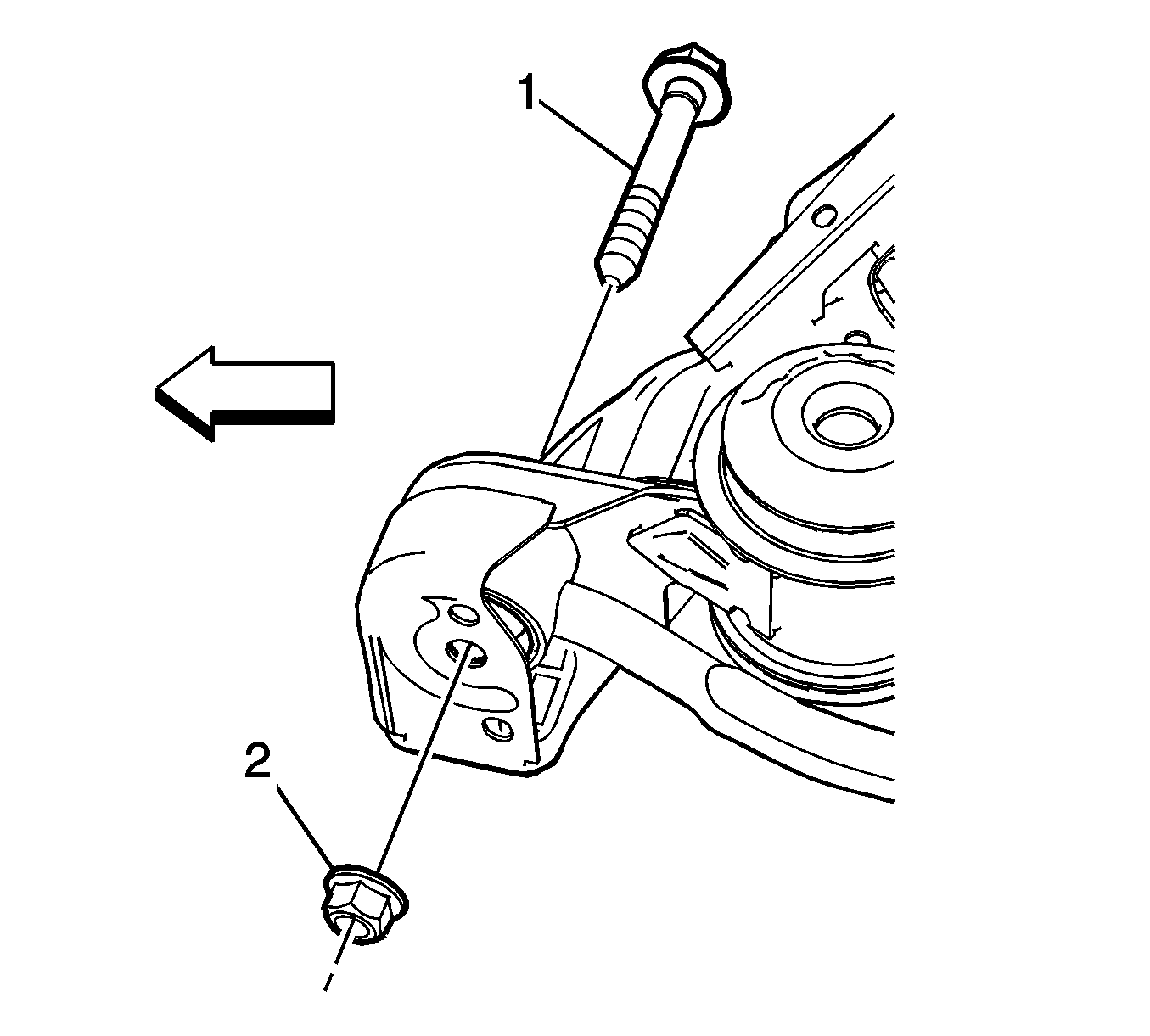 1

2