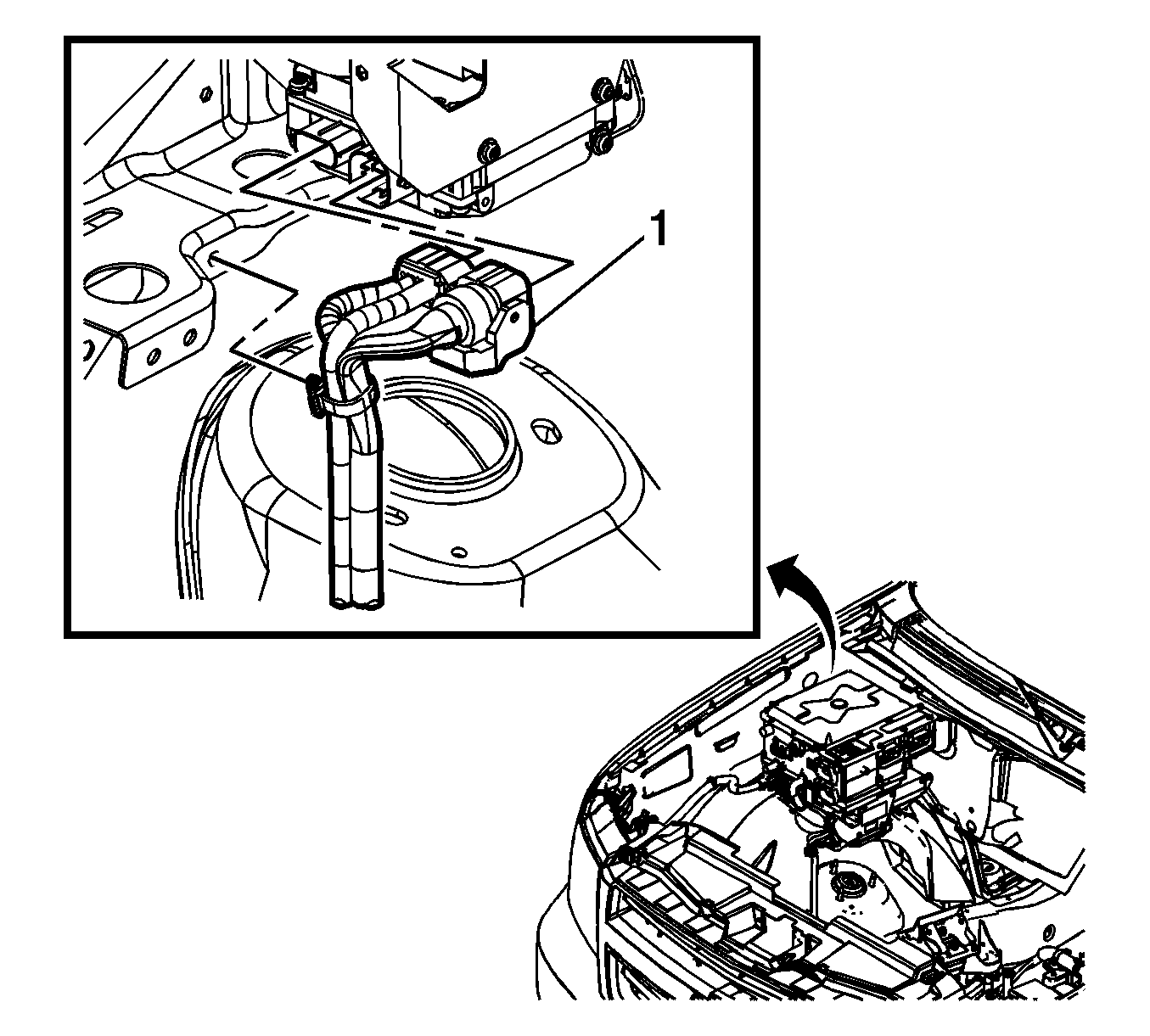 1