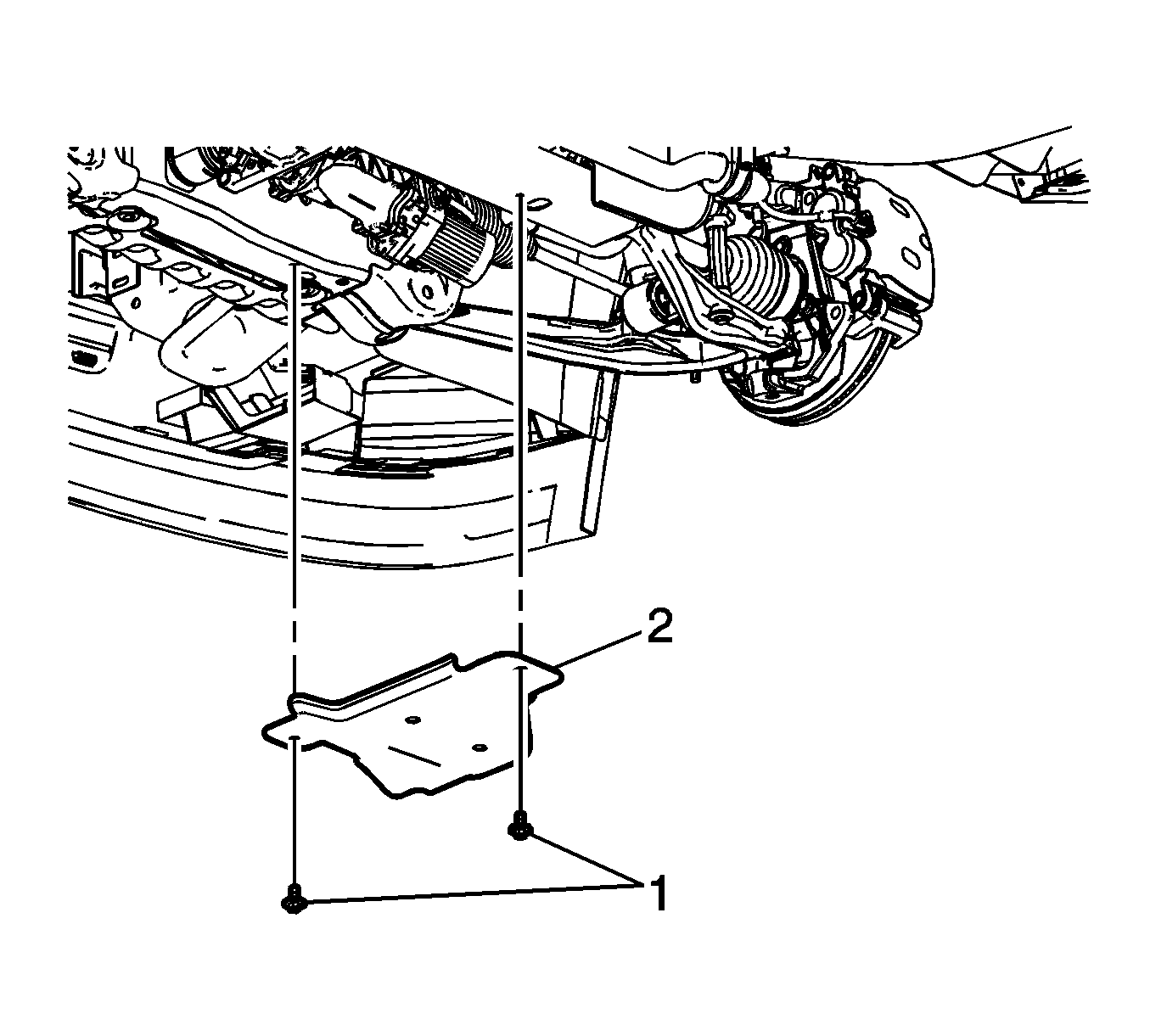 2

1