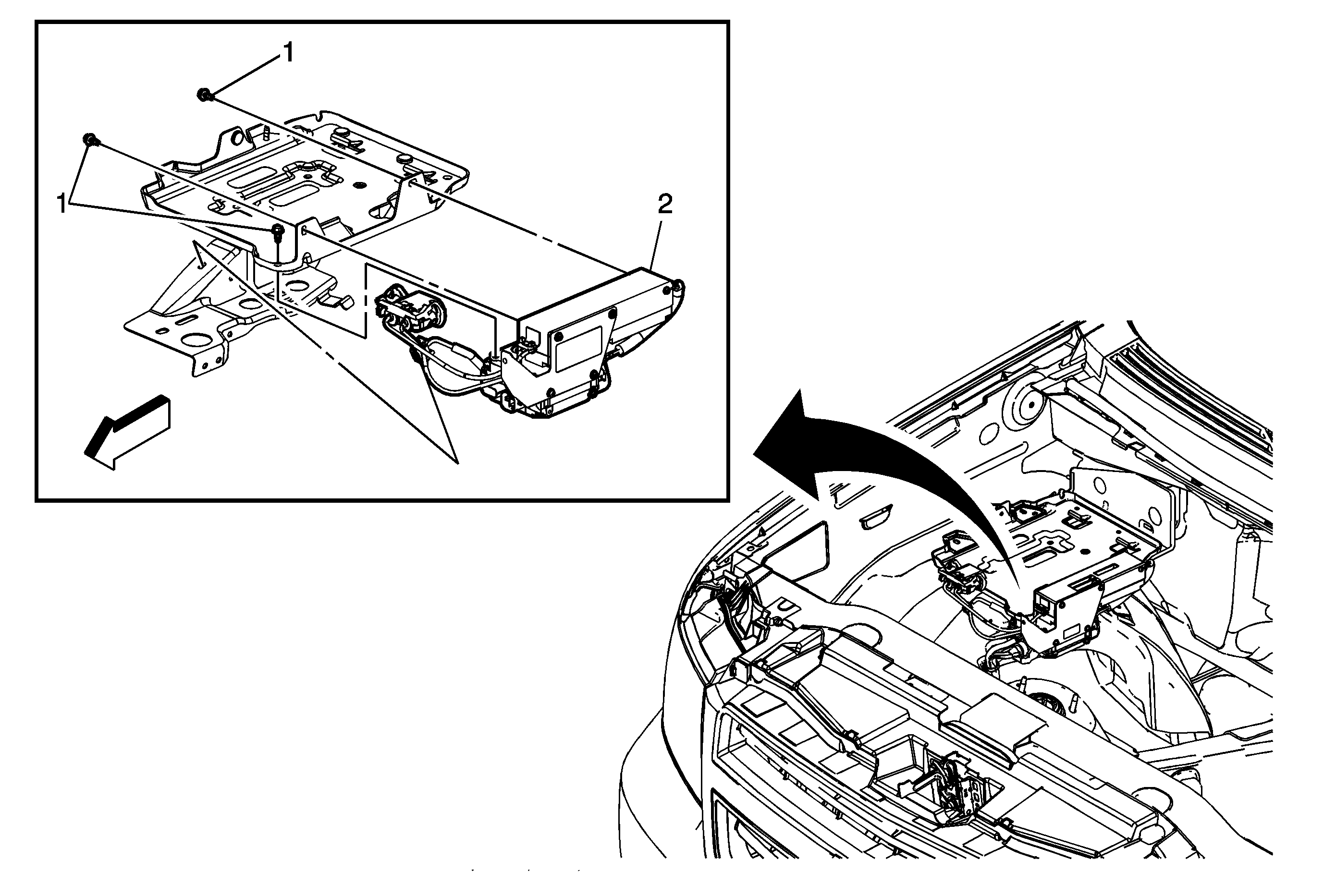 1
1
2