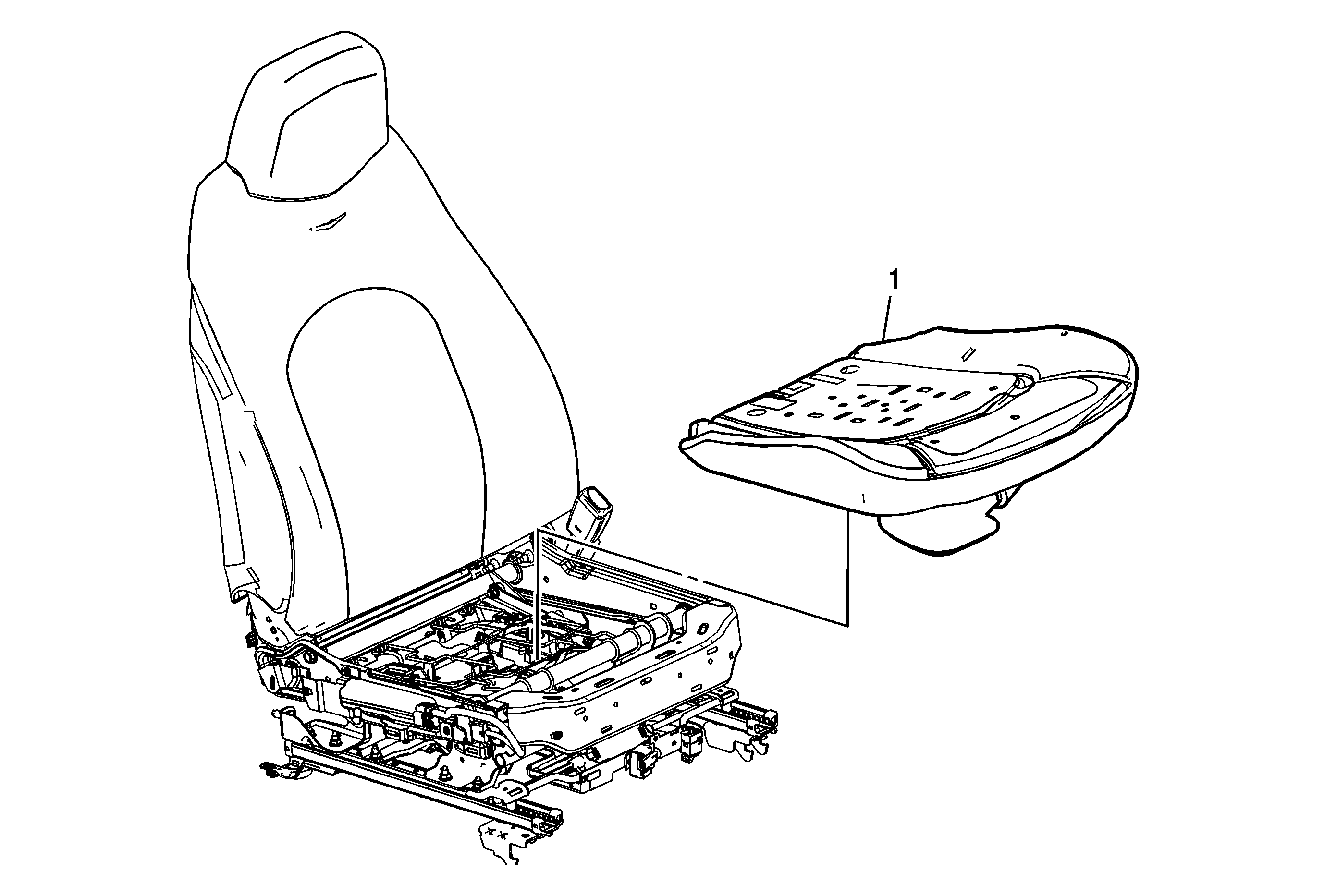 1