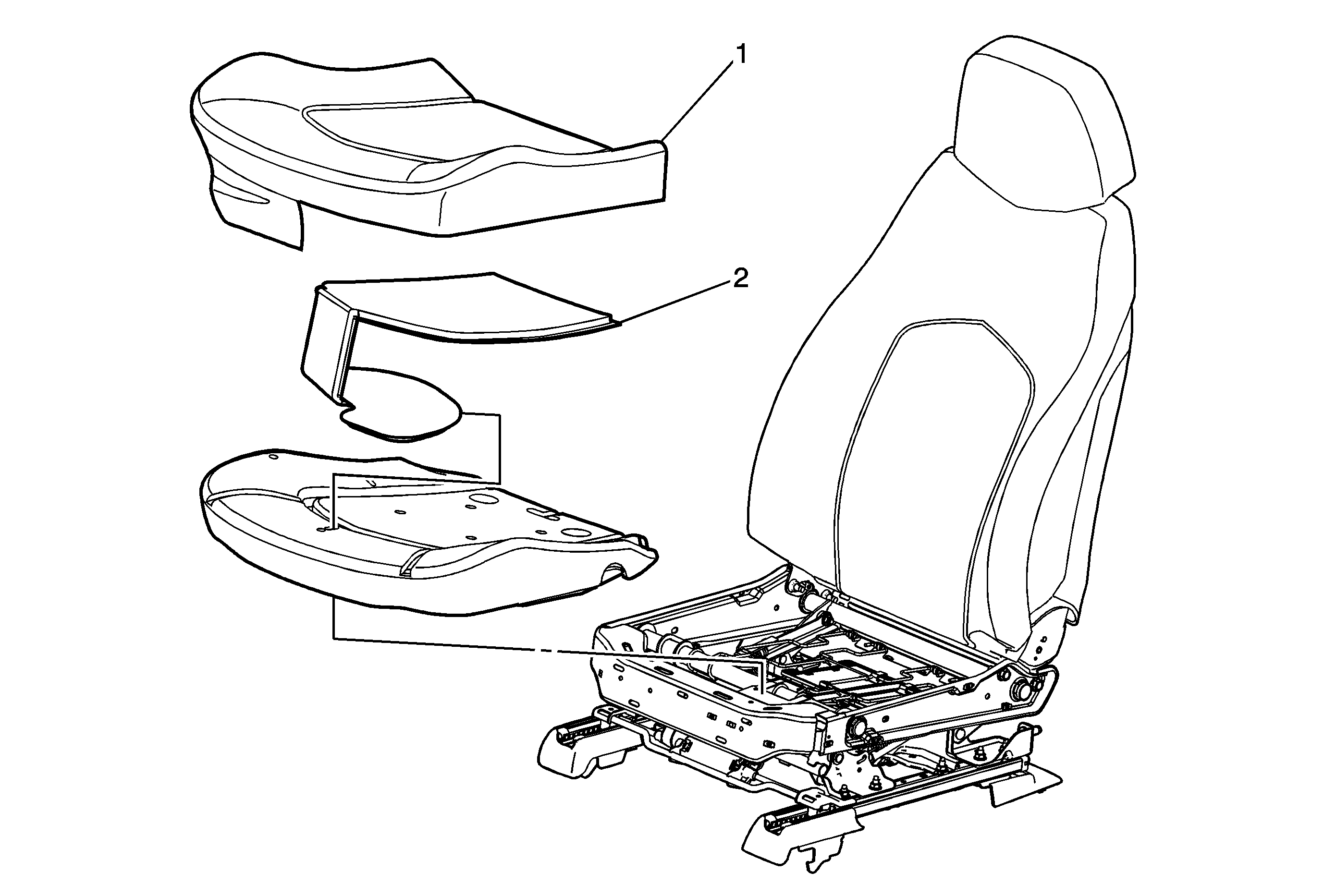 1

2