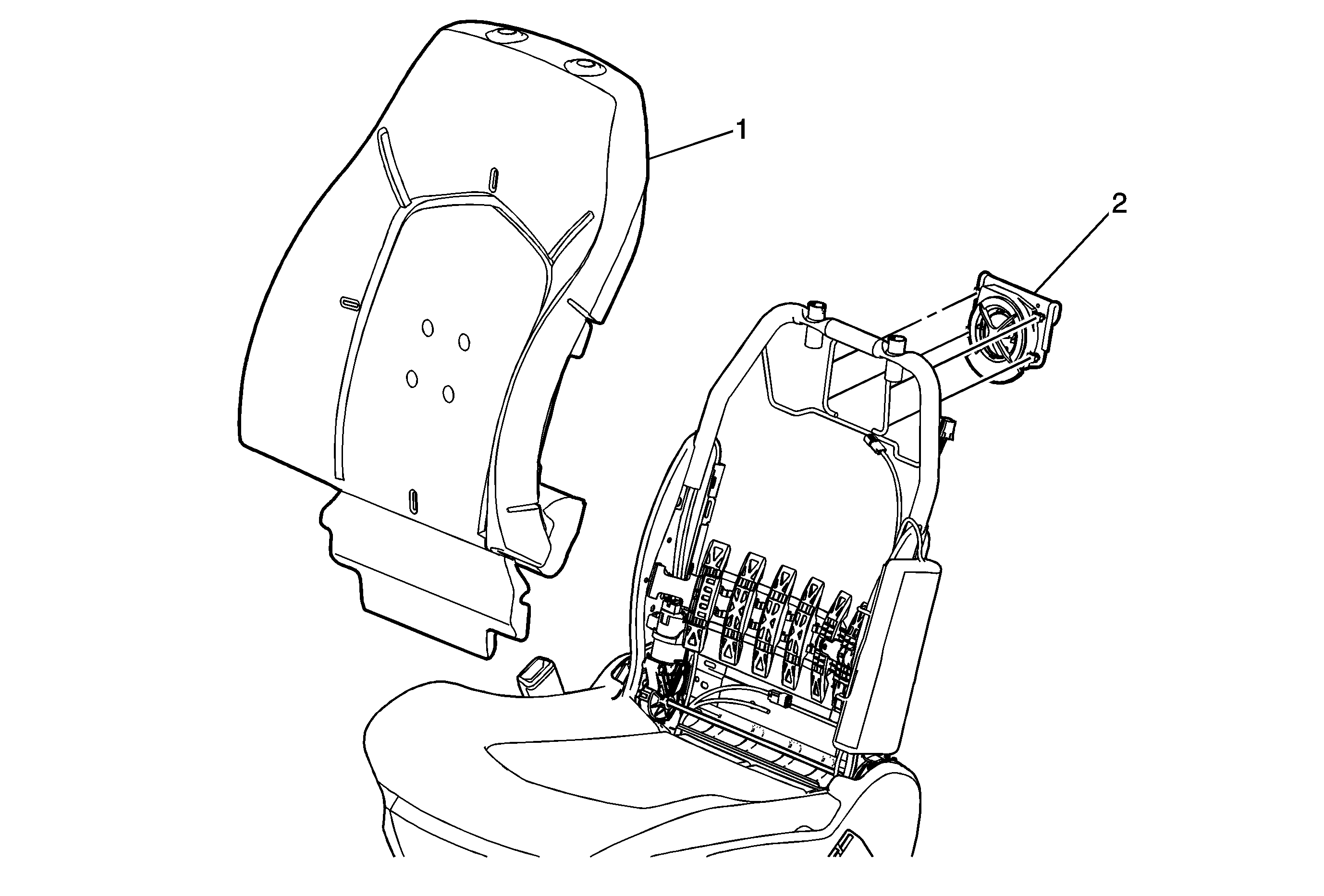 1

2