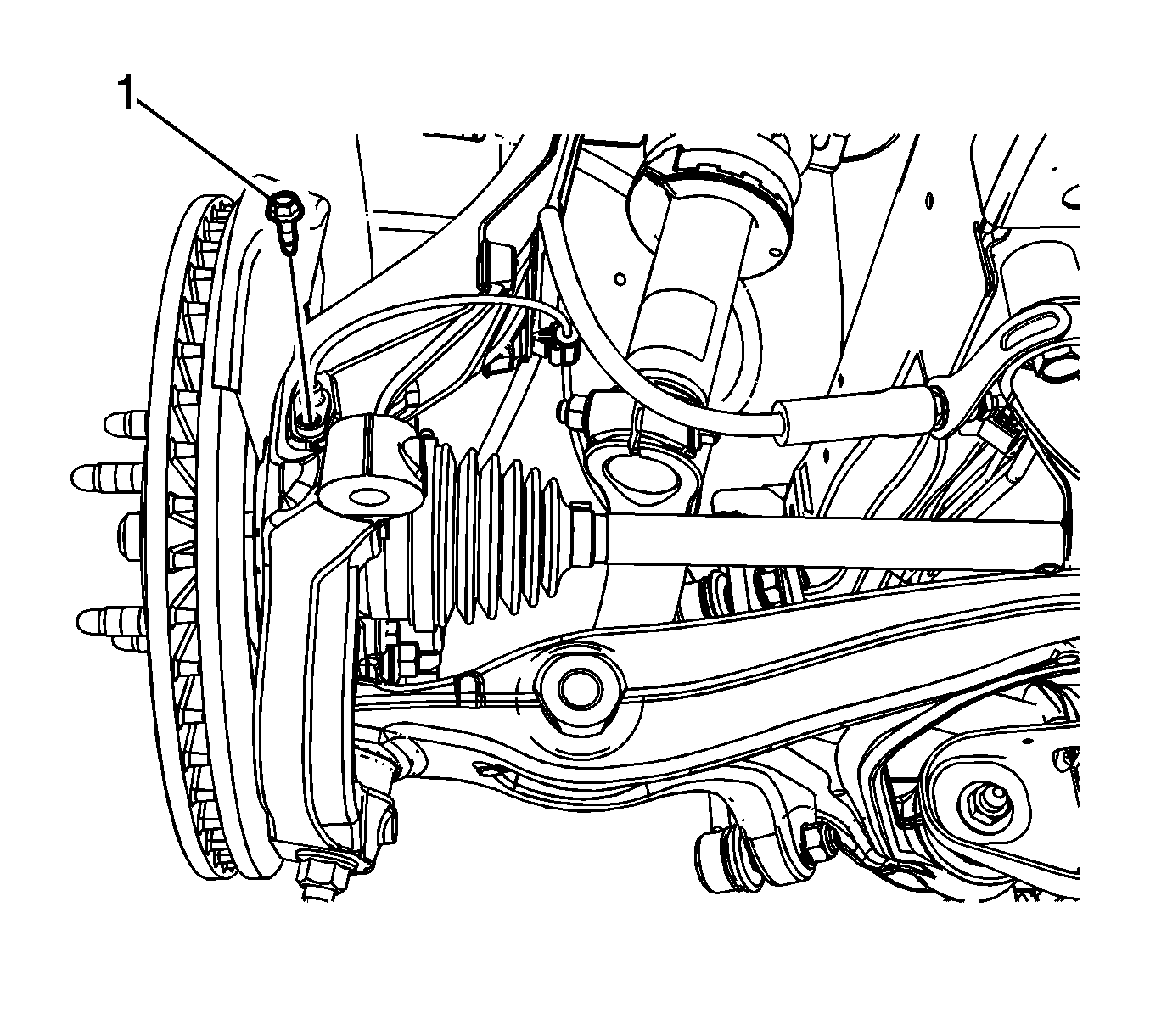 1