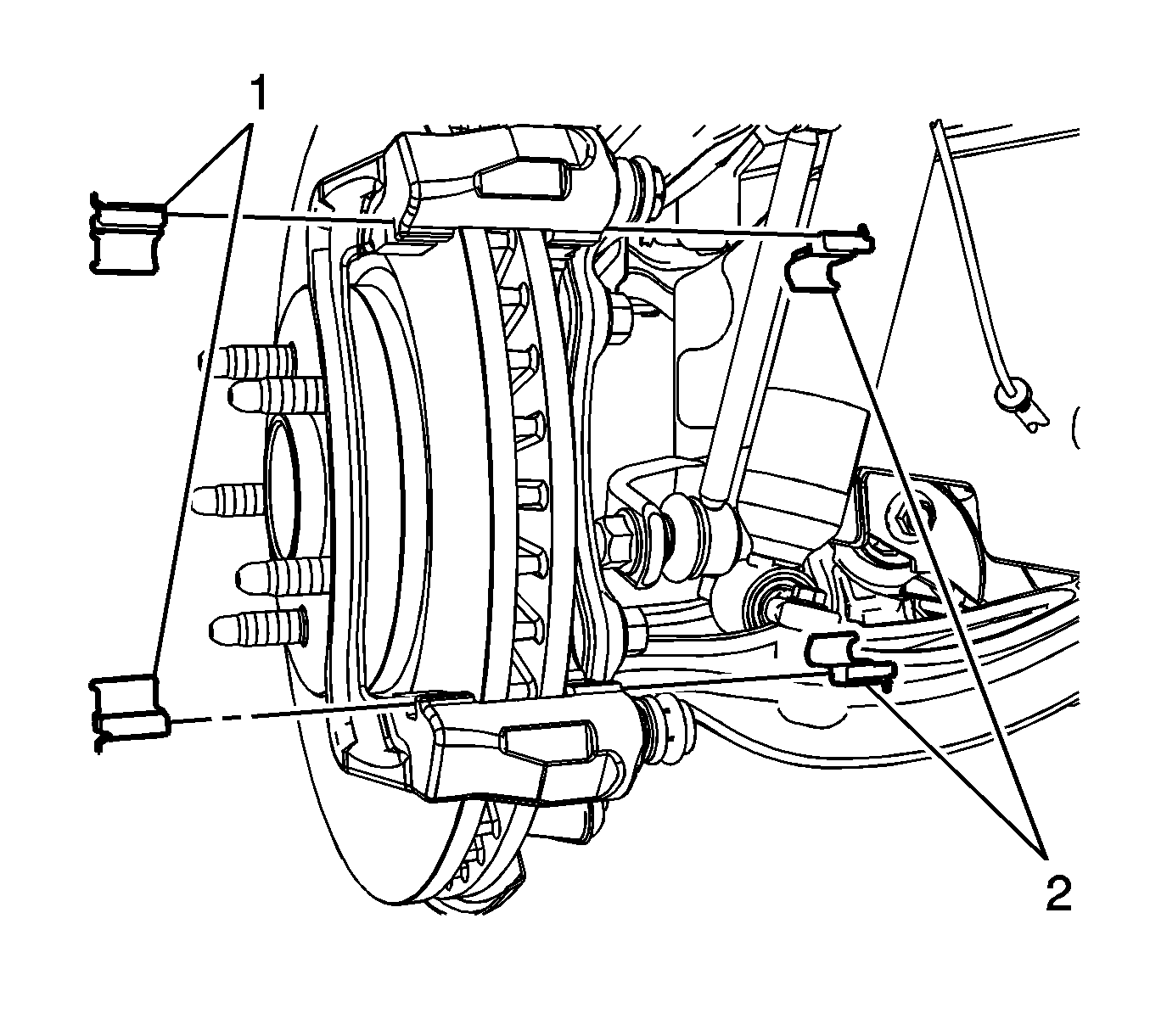 1

2