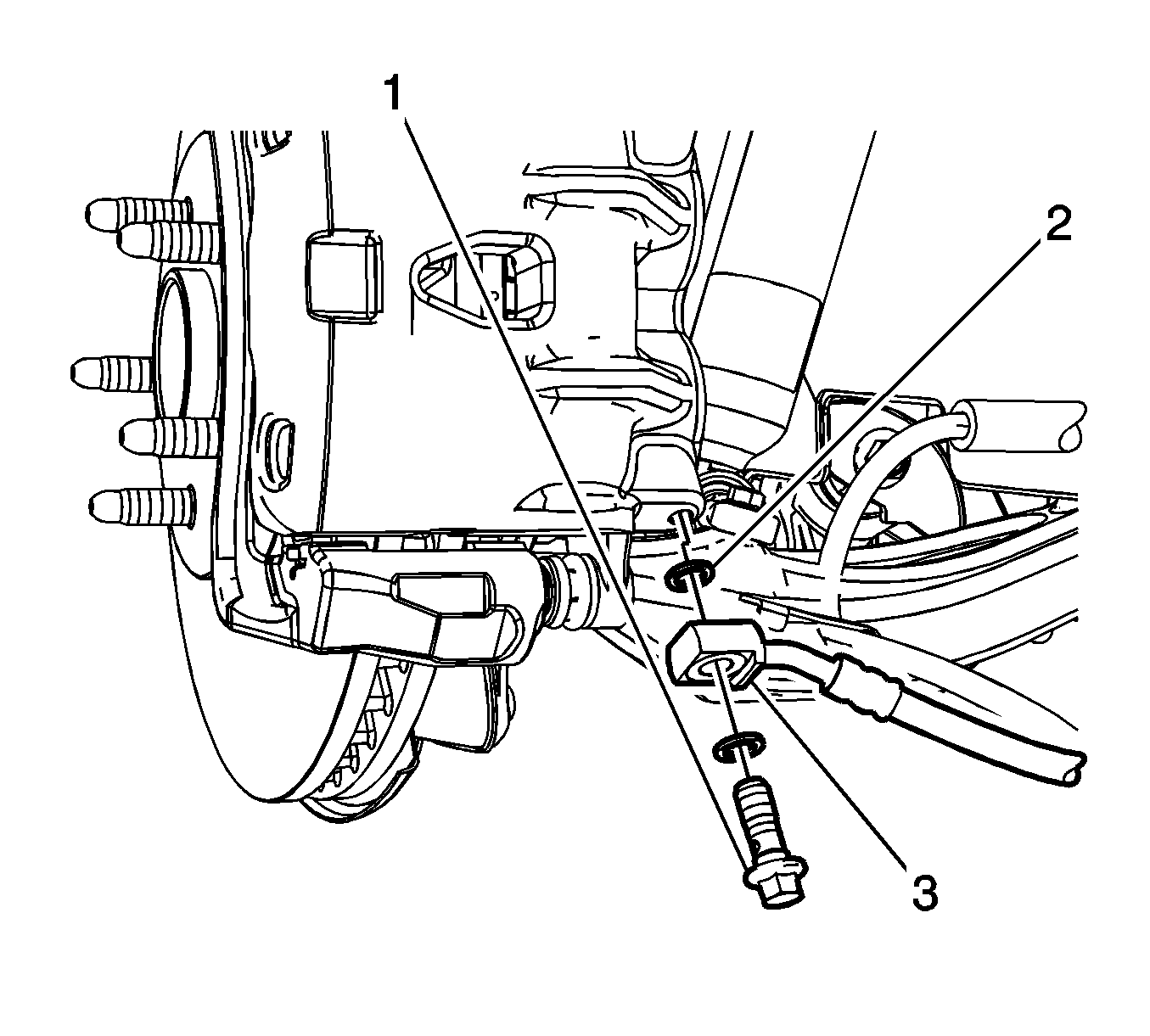 1
2
3